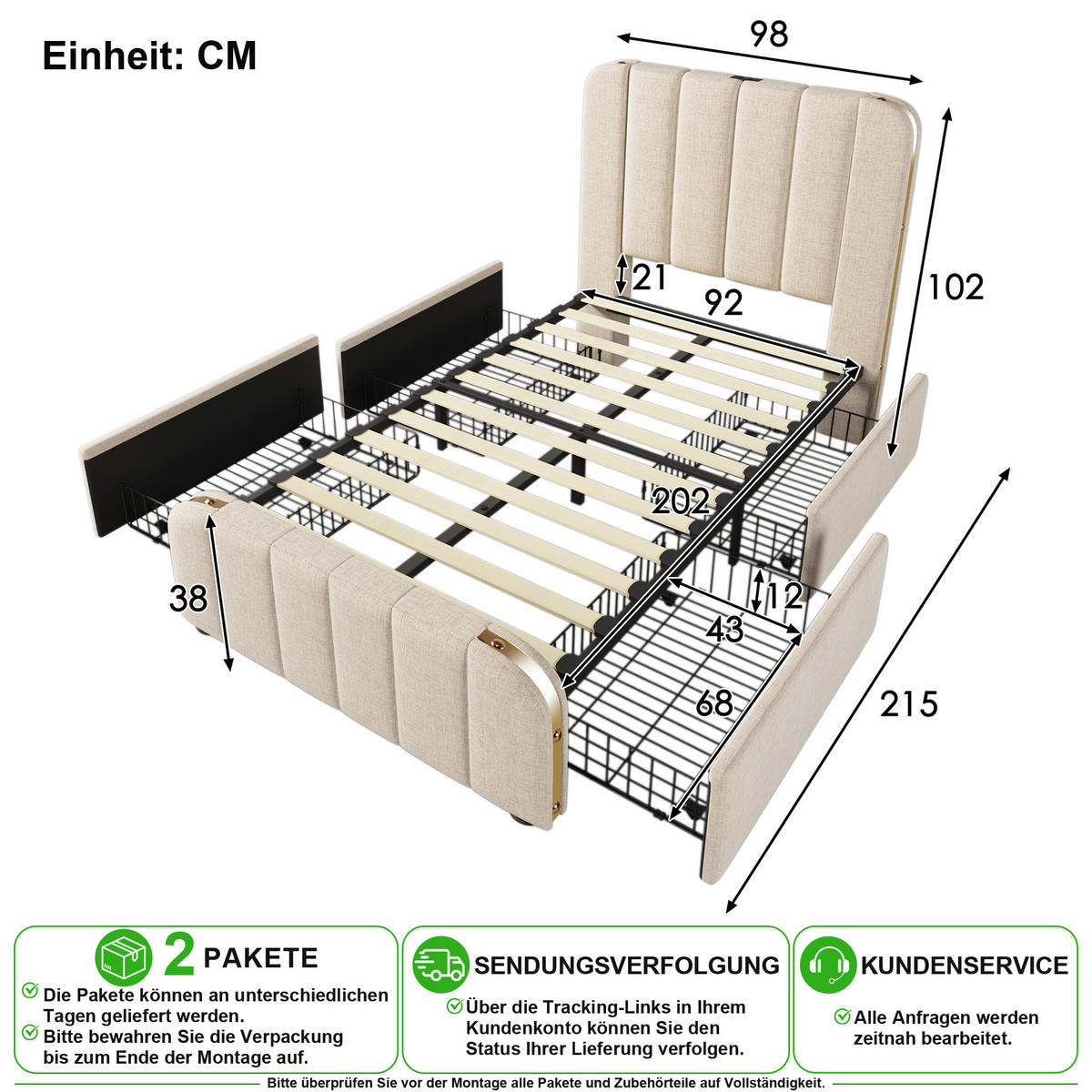 Einheit: CM

98

102

21

92

202

38

12

43

68

215

2 PAKETE

Die Pakete können an unterschiedlichen Tagen geliefert werden.

Bitte bewahren Sie die Verpackung bis zum Ende der Montage auf.

SENDUNGSVERFOLGUNG

Über die Tracking-Links in Ihrem Kundenkonto können Sie den Status Ihrer Lieferung verfolgen.

KUNDENSERVICE

Alle Anfragen werden zeitnah bearbeitet.

Bitte überprüfen Sie vor der Montage alle Pakete und Zubehörteile auf Vollständigkeit.