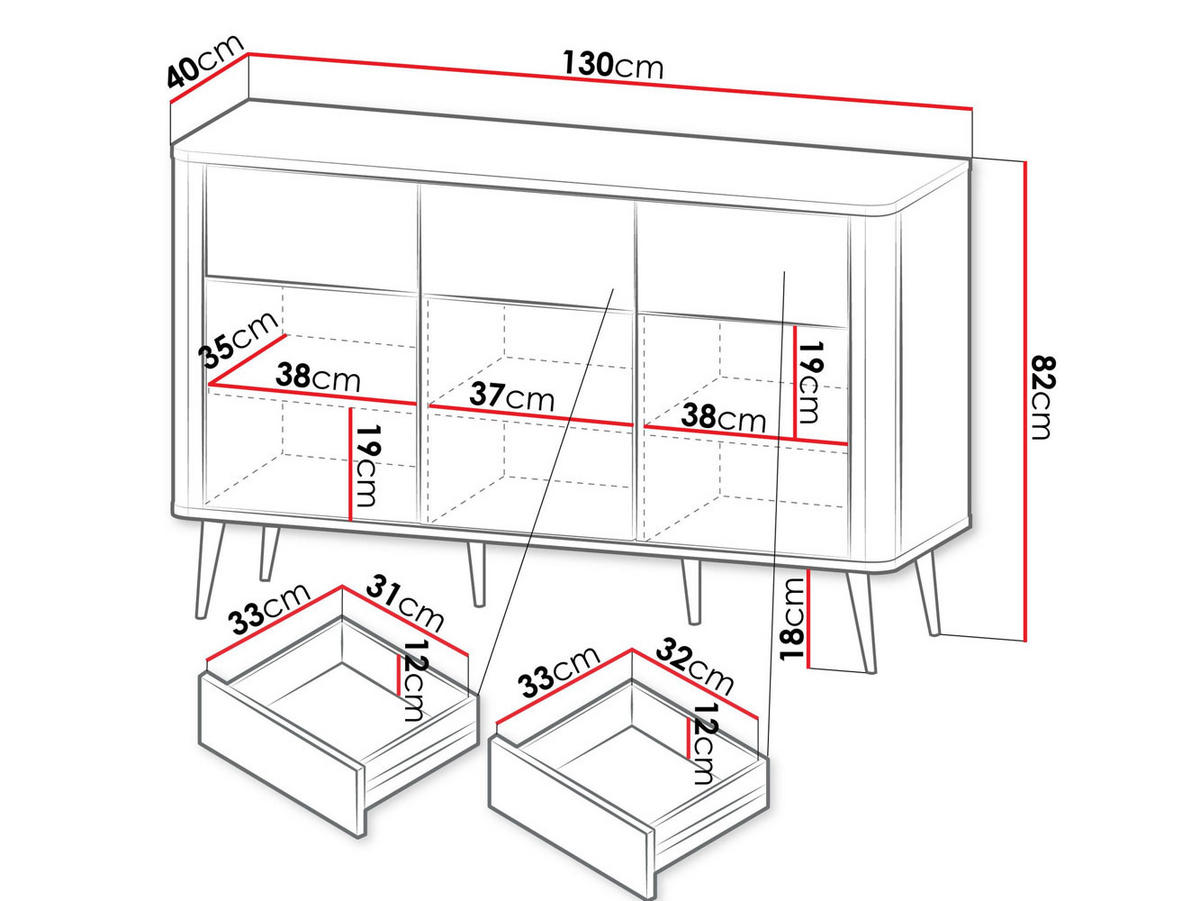 40cm
130cm
82cm
35cm
38cm
37cm
38cm
19cm
19cm
18cm
33cm
31cm
12cm
33cm
32cm
12cm