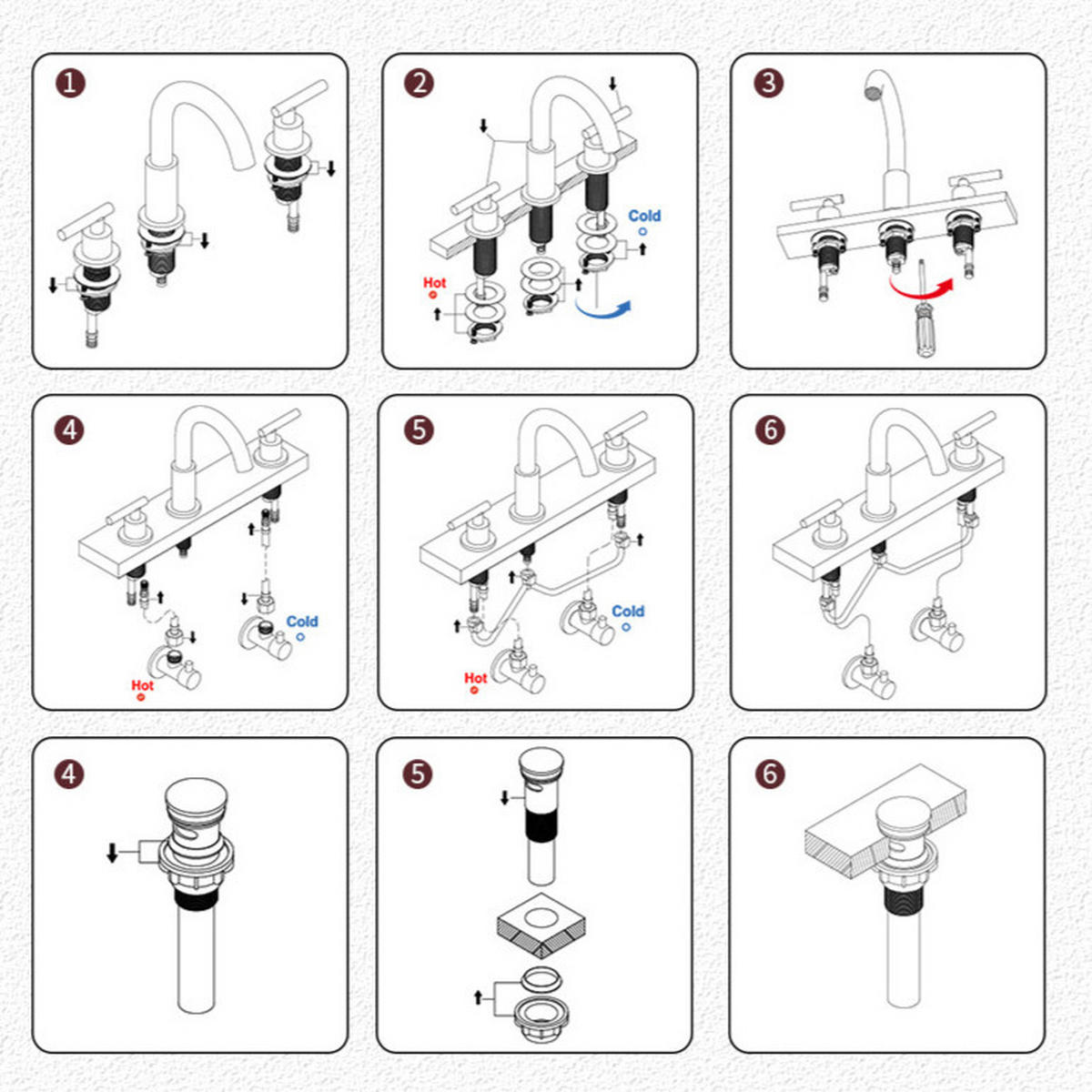 1

2

Cold

Hot

3

4

Cold

Hot

5

Cold

Hot

6

4

5

6