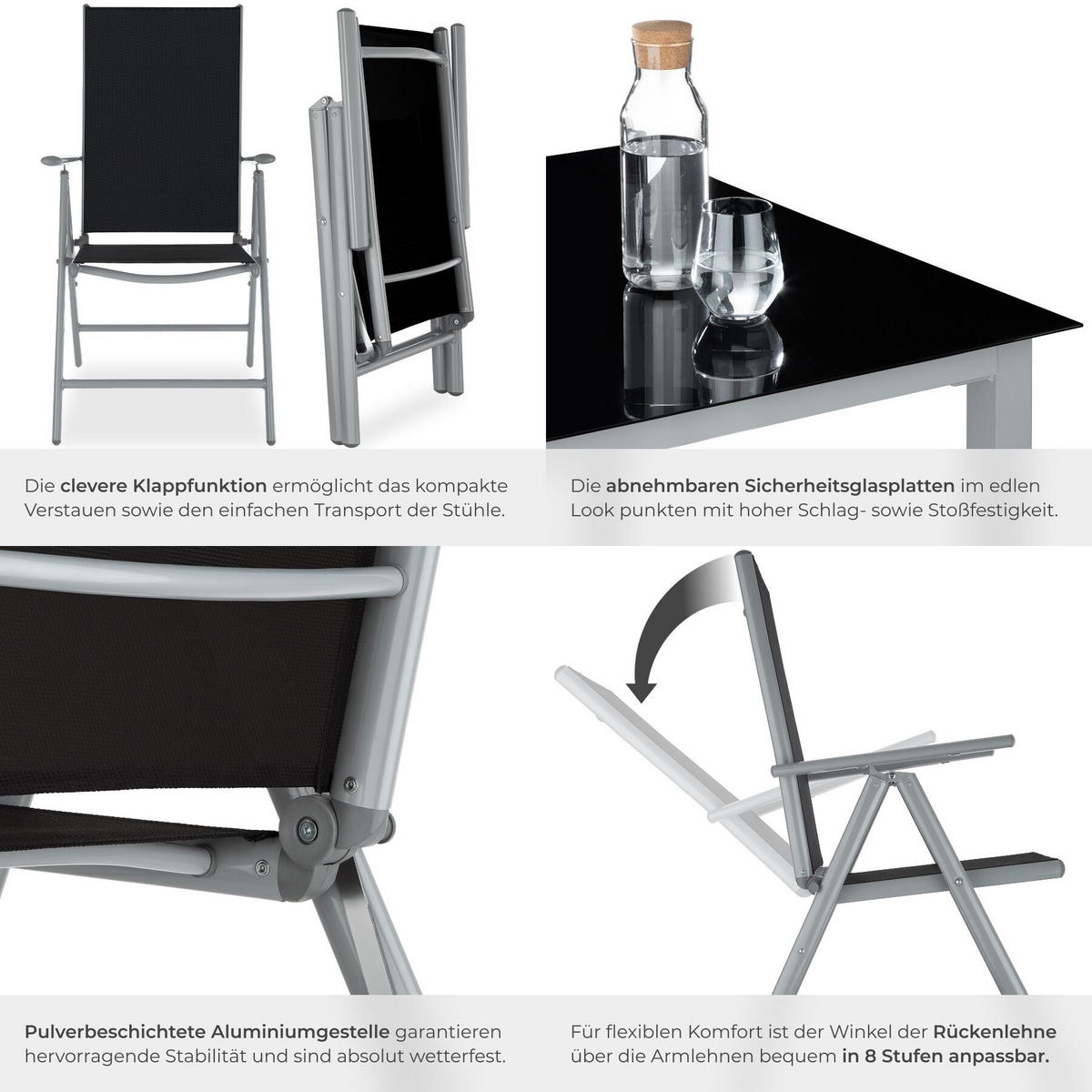 Die clevere Klappfunktion ermöglicht das kompakte Verstauen sowie den einfachen Transport der Stühle.

Die abnehmbaren Sicherheitsglasplatten im edlen Look punkten mit hoher Schlag- sowie Stoßfestigkeit.

Pulverbeschichtete Aluminiumgestelle garantieren hervorragende Stabilität und sind absolut wetterfest.

Für flexiblen Komfort ist der Winkel der Rückenlehne über die Armlehnen bequem in 8 Stufen anpassbar.