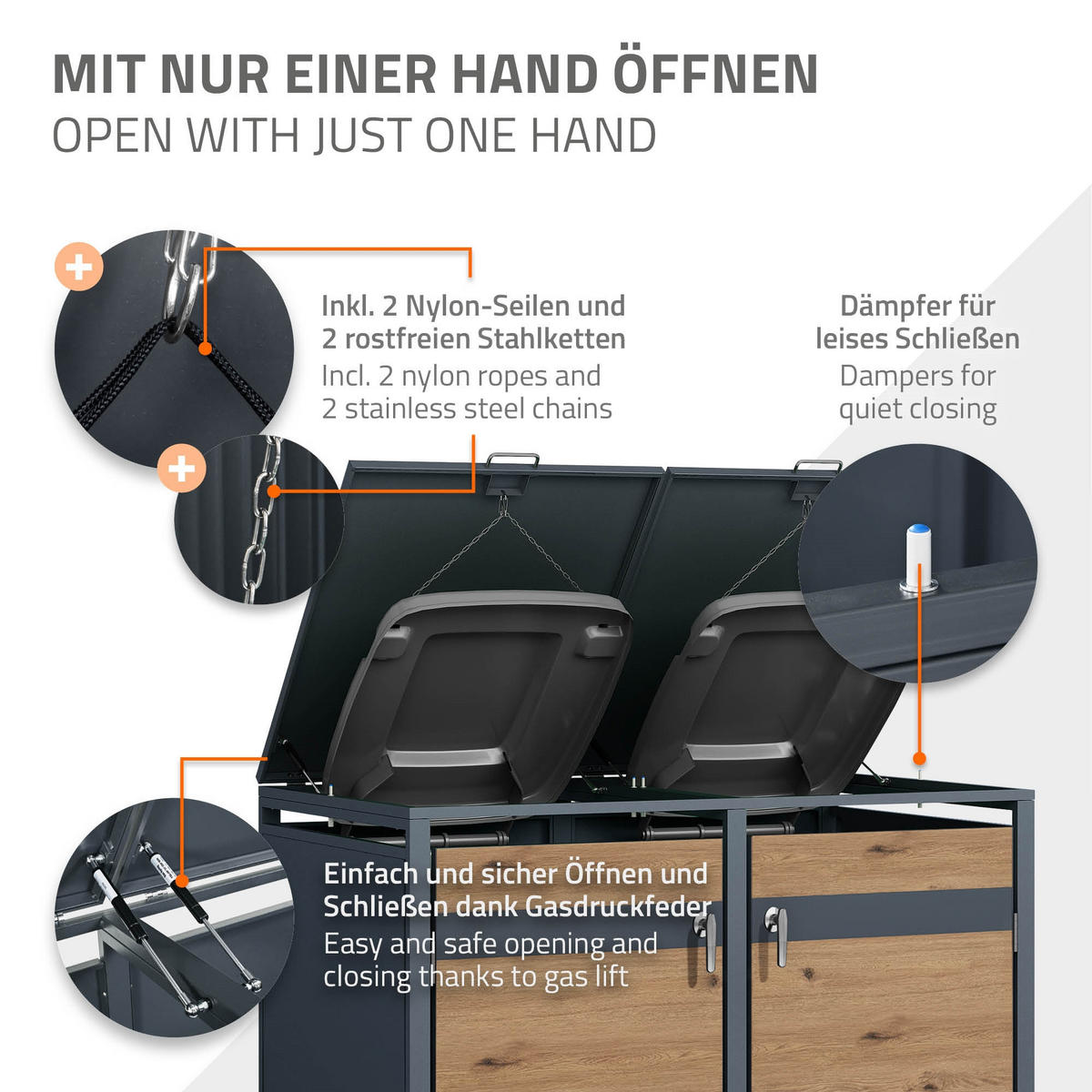 MIT NUR EINER HAND ÖFFNEN
OPEN WITH JUST ONE HAND

Inkl. 2 Nylon-Seilen und 2 rostfreien Stahlketten
Incl. 2 nylon ropes and 2 stainless steel chains

Dämpfer für leises Schließen
Dampers for quiet closing

Einfach und sicher Öffnen und Schließen dank Gasdruckfeder
Easy and safe opening and closing thanks to gas lift