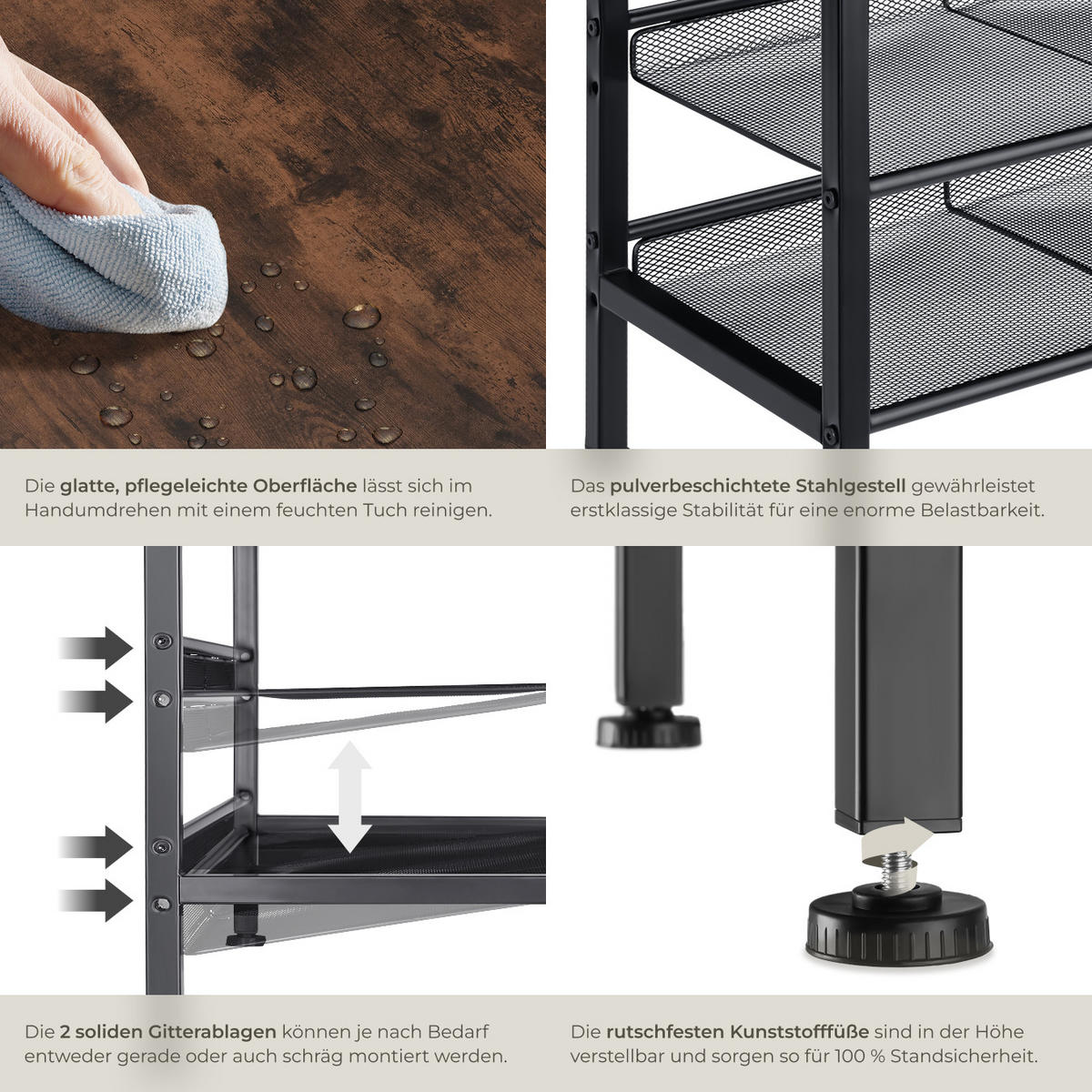 Die glatte, pflegeleichte Oberfläche lässt sich im Handumdrehen mit einem feuchten Tuch reinigen.

Das pulverbeschichtete Stahlgestell gewährleistet erstklassige Stabilität für eine enorme Belastbarkeit.

Die 2 soliden Gitterablagen können je nach Bedarf entweder gerade oder auch schräg montiert werden.

Die rutschfesten Kunststofffüße sind in der Höhe verstellbar und sorgen so für 100 % Standsicherheit.