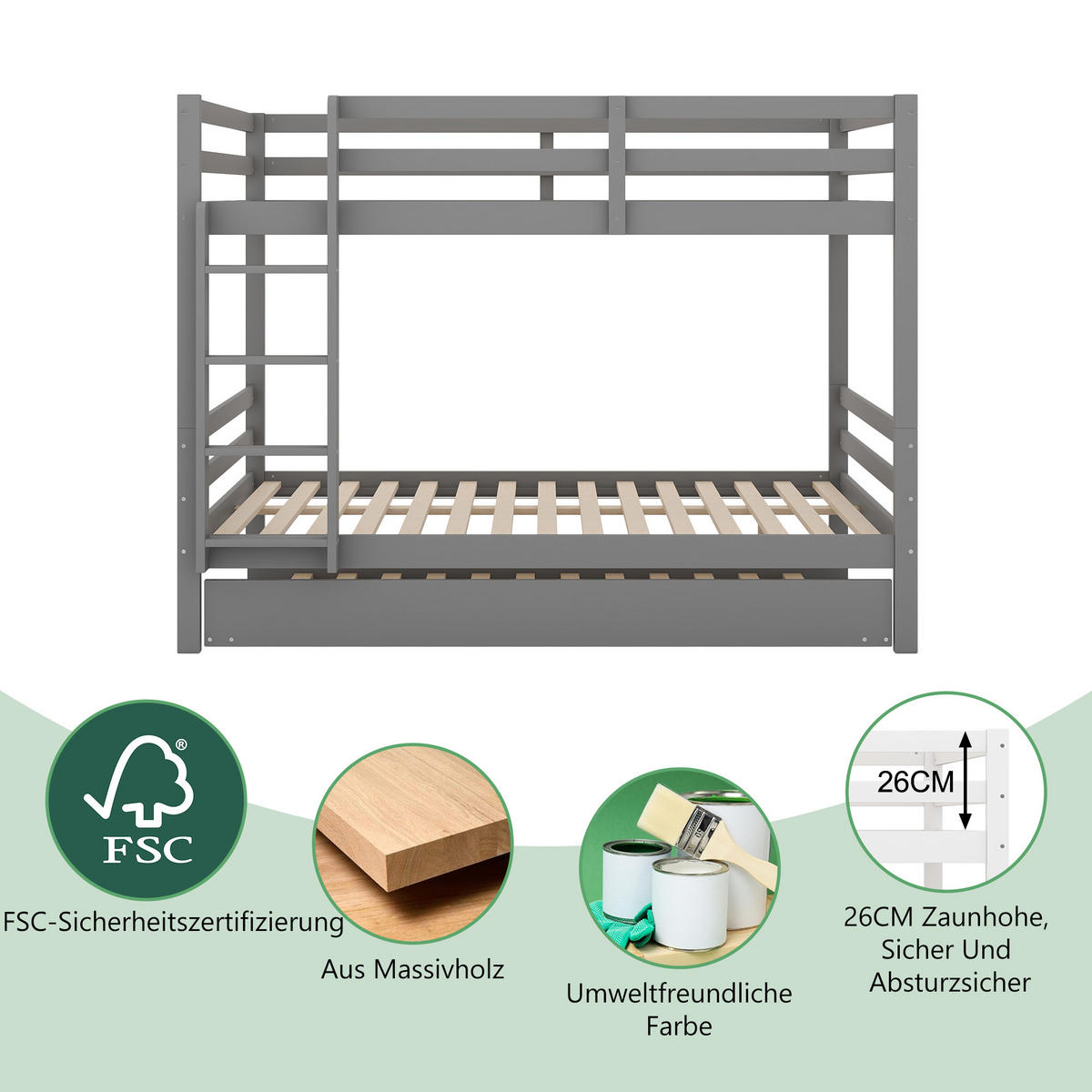 ®
FSC

FSC-Sicherheitszertifizierung

Aus Massivholz

Umweltfreundliche Farbe

26CM

26CM Zaunhohe, Sicher Und Absturzsicher