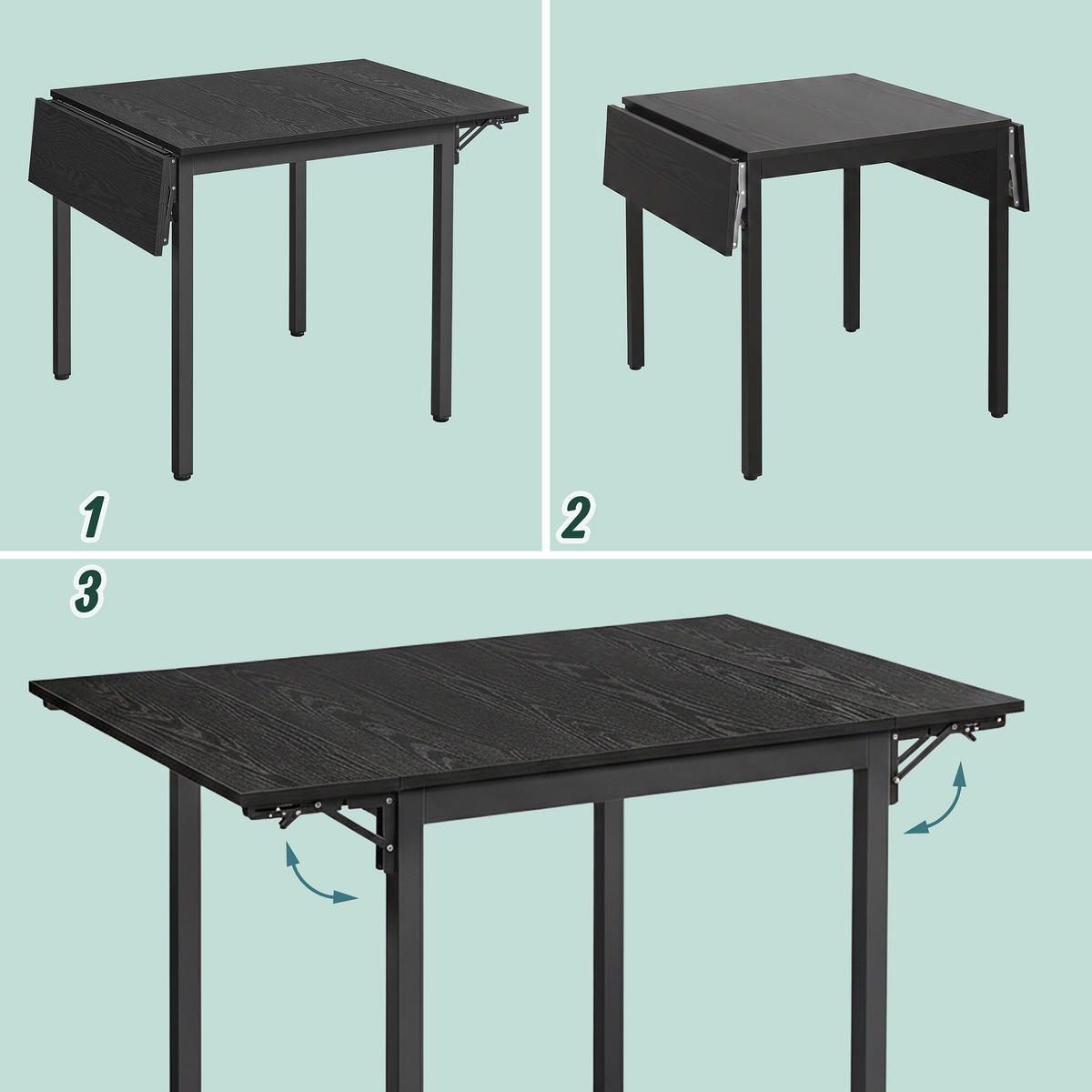 1

2

3