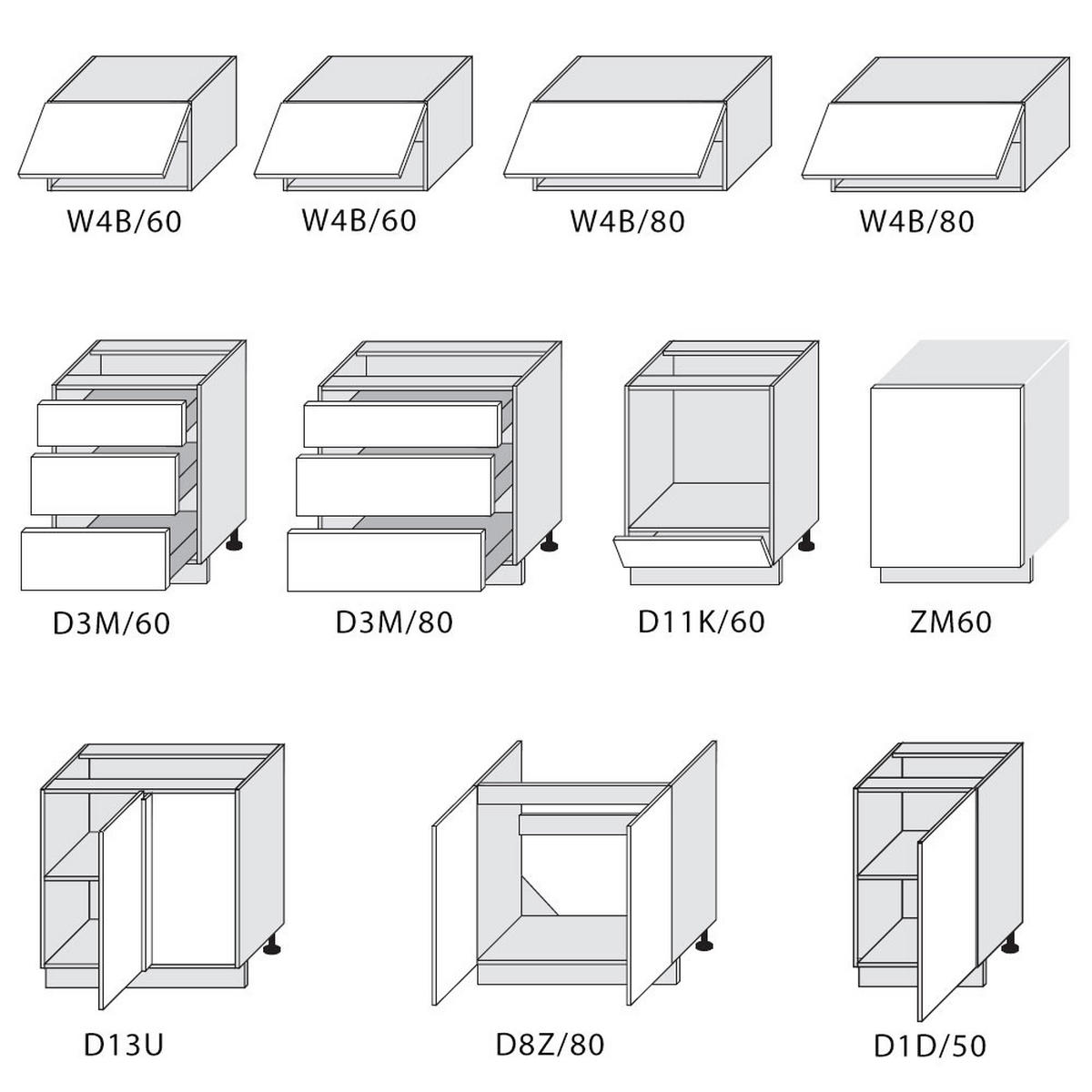 W4B/60
W4B/60
W4B/80
W4B/80

D3M/60
D3M/80
D11K/60
ZM60

D13U
D8Z/80
D1D/50