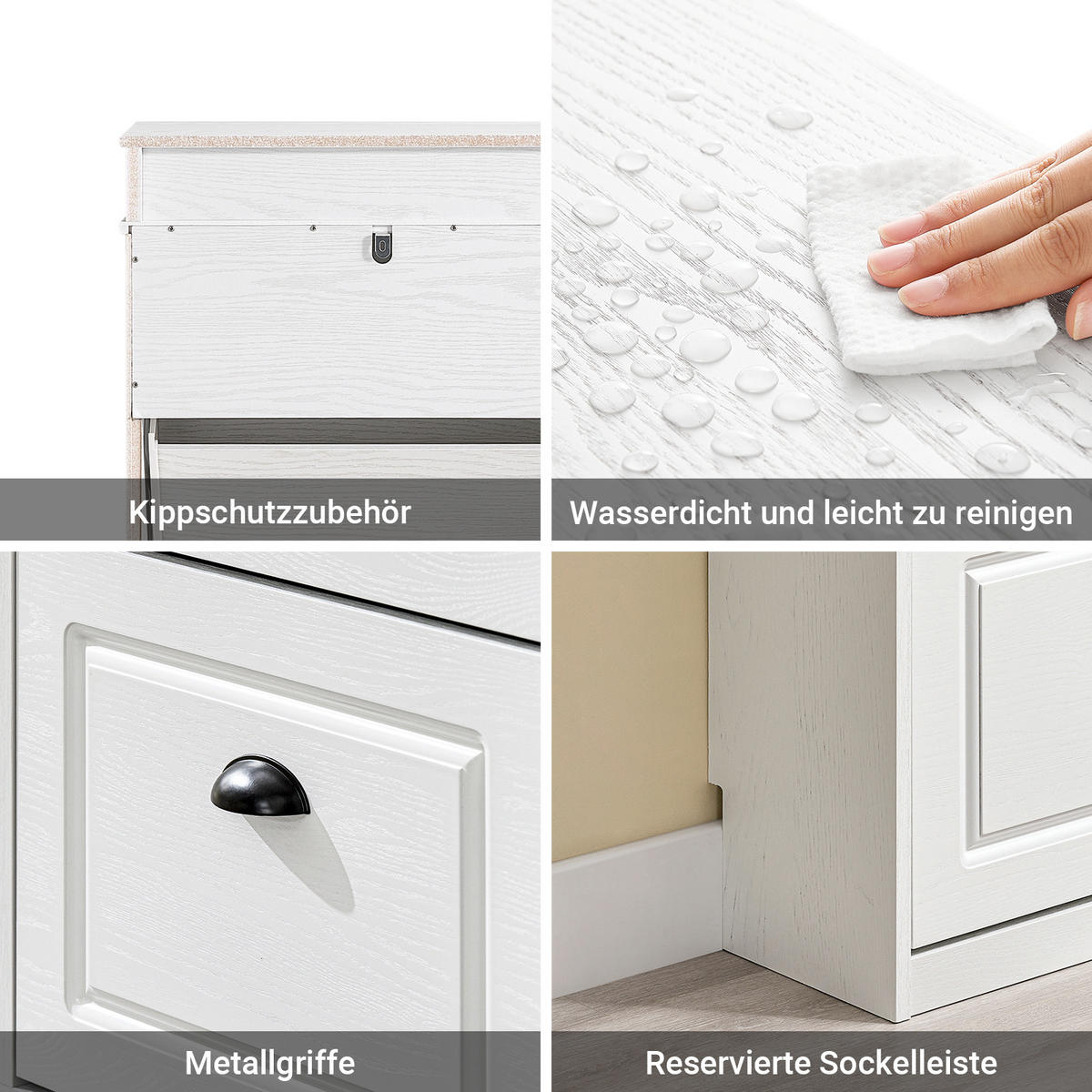 Kippschutzzubehör

Wasserdicht und leicht zu reinigen

Metallgriffe

Reservierte Sockelleiste