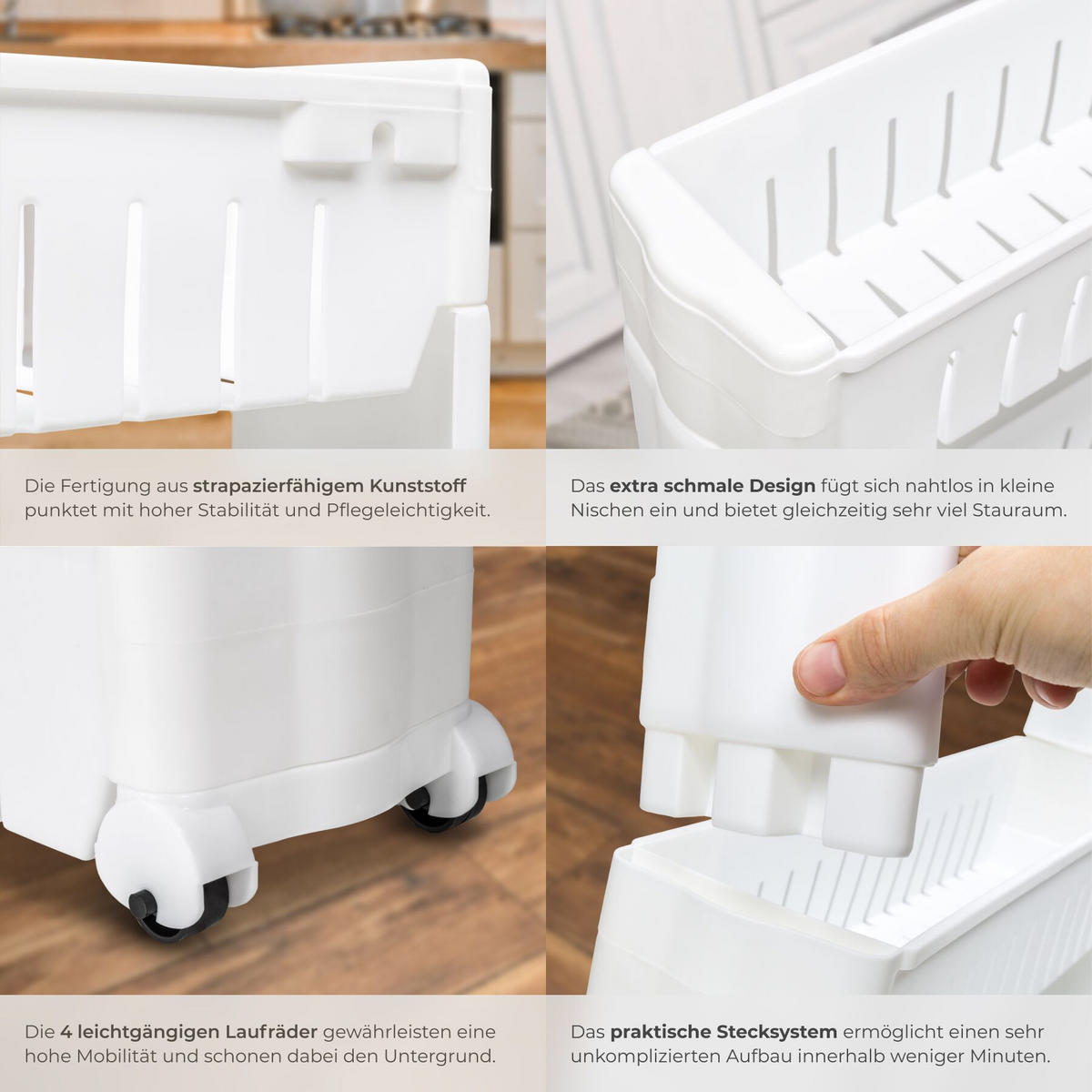 Die Fertigung aus strapazierfähigem Kunststoff punktet mit hoher Stabilität und Pflegeleichtigkeit.

Das extra schmale Design fügt sich nahtlos in kleine Nischen ein und bietet gleichzeitig sehr viel Stauraum.

Die 4 leichtgängigen Laufräder gewährleisten eine hohe Mobilität und schonen dabei den Untergrund.

Das praktische Stecksystem ermöglicht einen sehr unkomplizierten Aufbau innerhalb weniger Minuten.