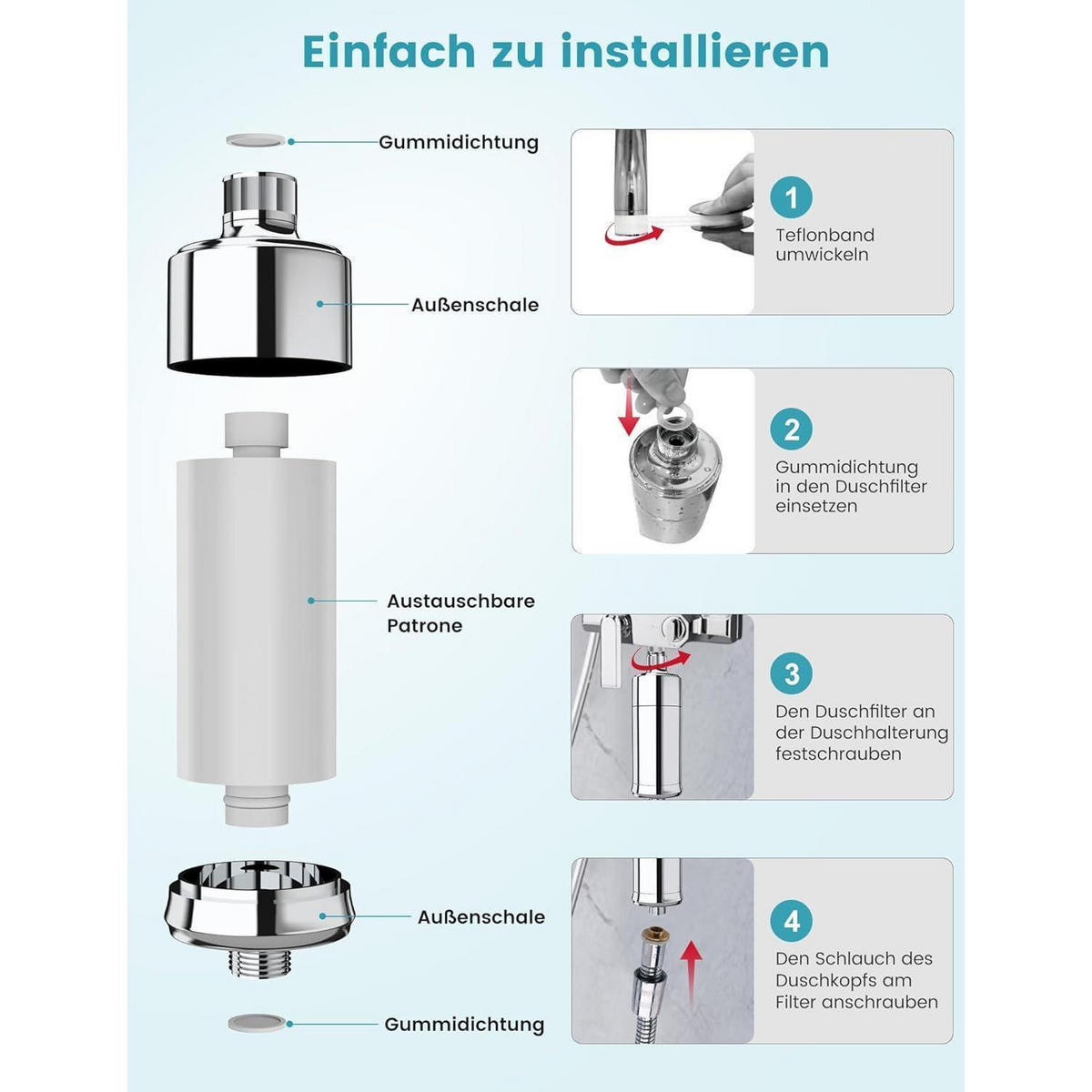 Einfach zu installieren

Gummidichtung

Außenschale

Austauschbare Patrone

Außenschale

Gummidichtung

1
Teflonband umwickeln

2
Gummidichtung in den Duschfilter einsetzen

3
Den Duschfilter an der Duschhalterung festschrauben

4
Den Schlauch des Duschkopfs am Filter anschrauben