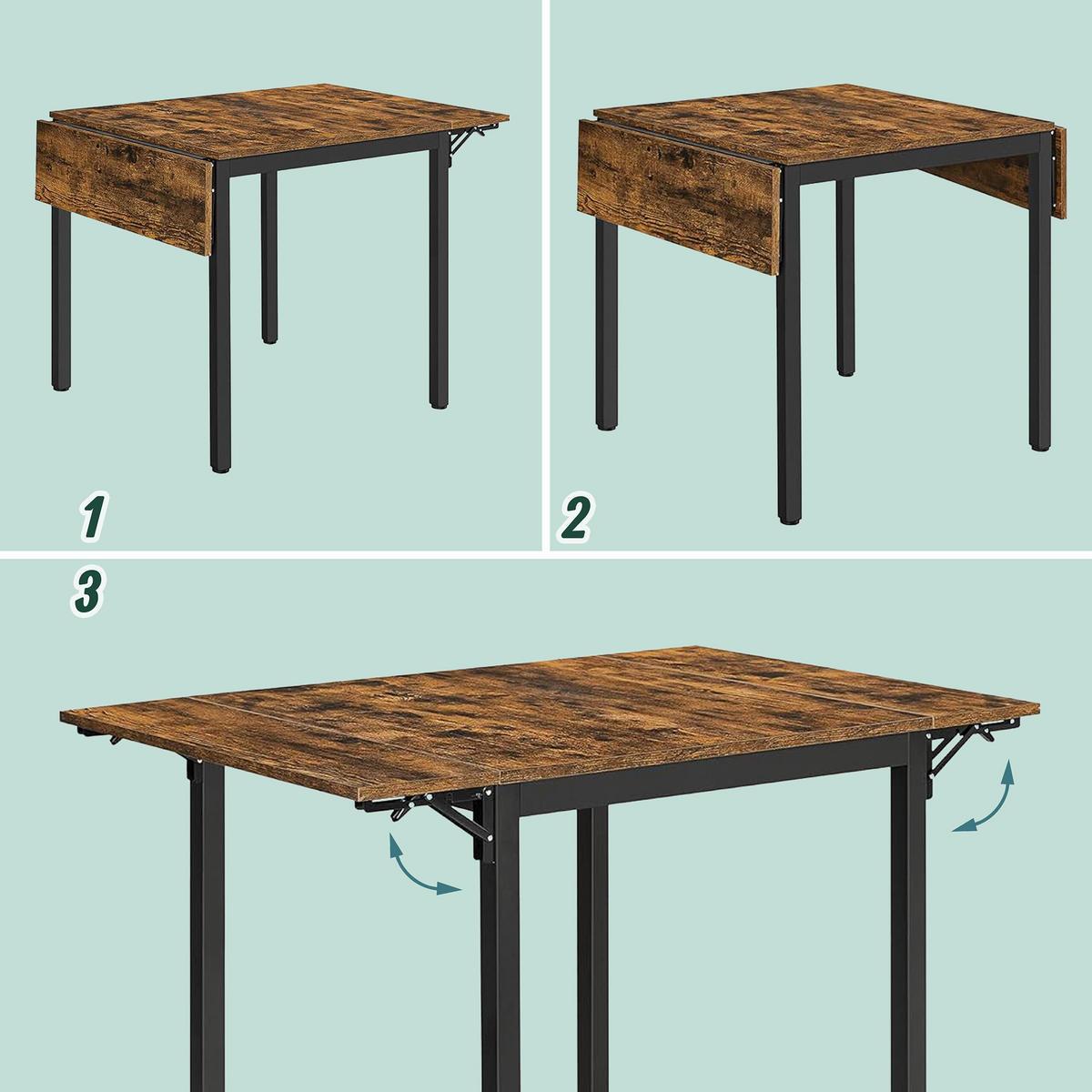 1

2

3