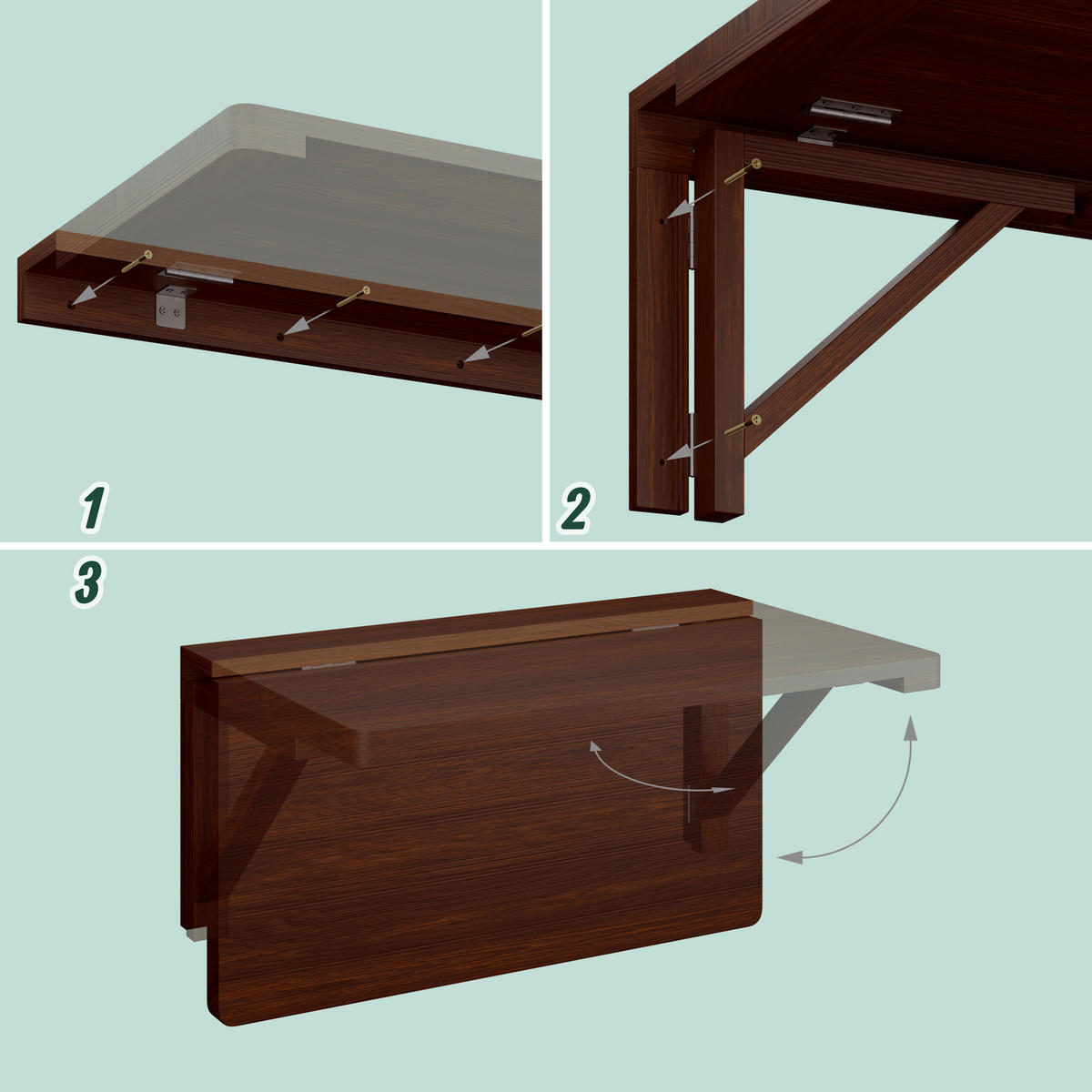 1

2

3