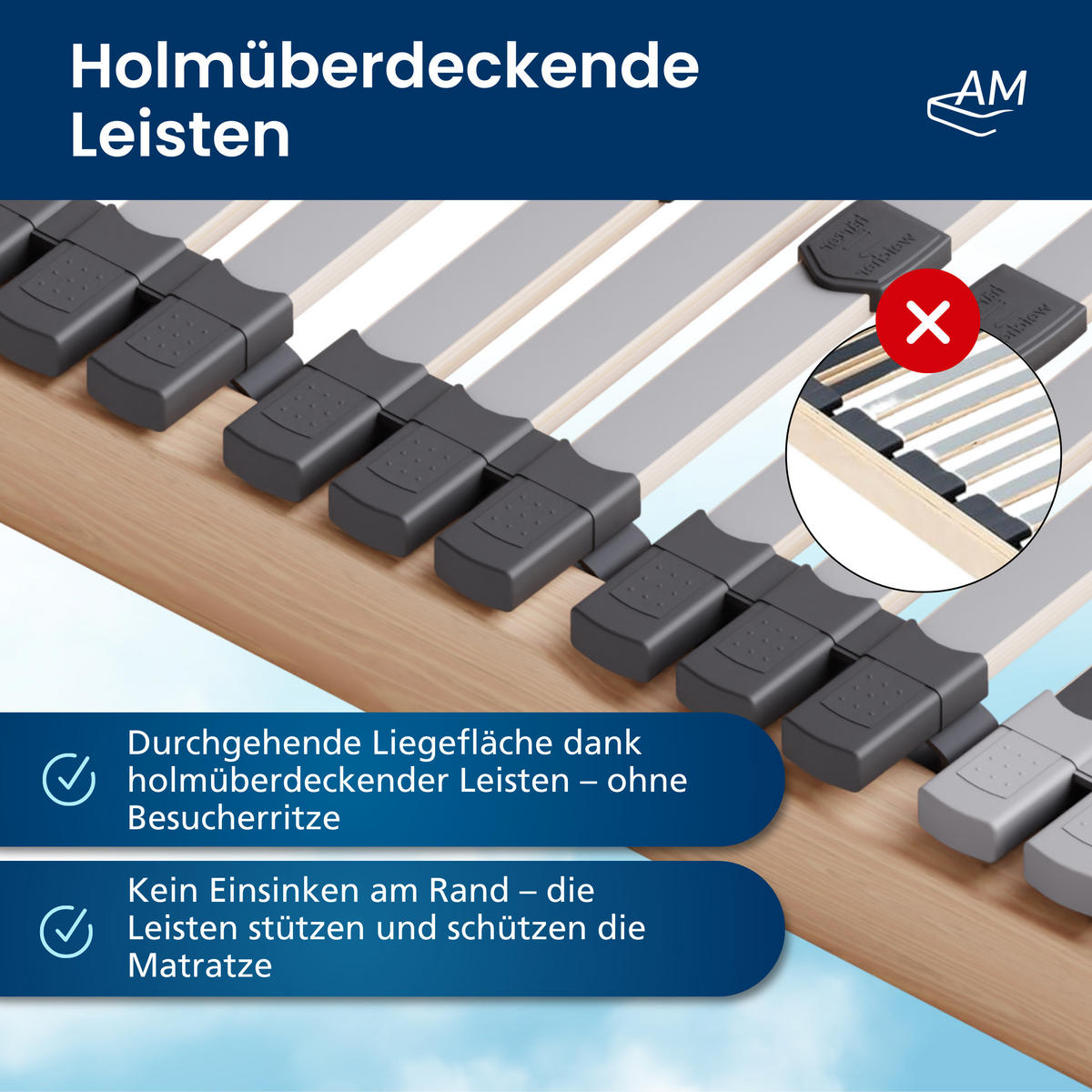 Holmüberdeckende Leisten

AM

Durchgehende Liegefläche dank holmüberdeckender Leisten – ohne Besucherritze

Kein Einsinken am Rand – die Leisten stützen und schützen die Matratze