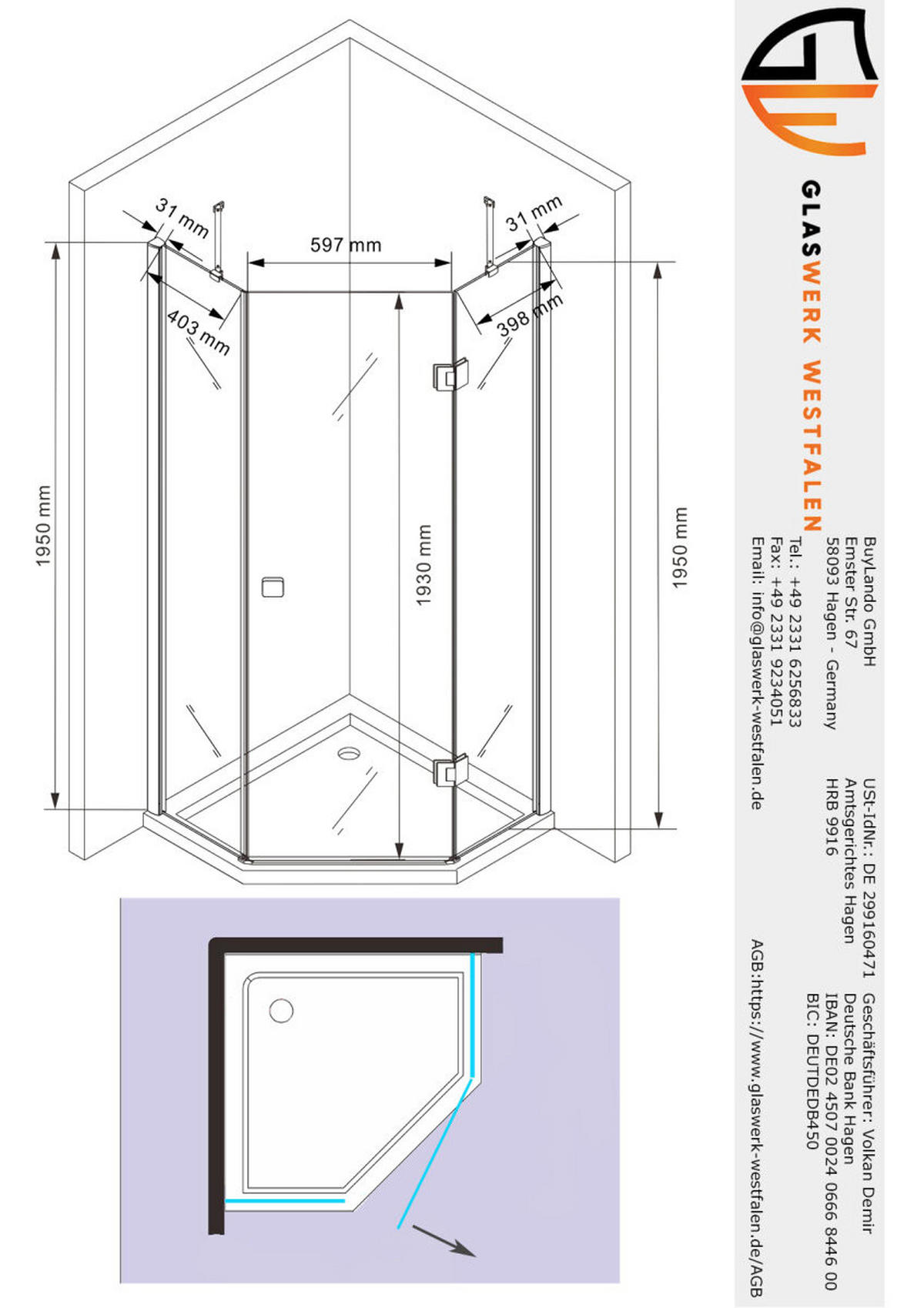 31 mm

597 mm

31 mm

403 mm

398 mm

1950 mm

1930 mm

1950 mm

GLASWERK WESTFALEN

BuyLando GmbH
Emster Str. 67
58093 Hagen - Germany
Tel.: +49 2331 6256833
Fax: +49 2331 9234051
Email: info@glaswerk-westfalen.de

USt-IdNr.: DE 299160471
Amtsgerichtes Hagen
HRB 9916

Geschäftsführer: Volkan Demir
Deutsche Bank Hagen
IBAN: DE02 4507 0024 0666 8446 00
BIC: DEUTDEDB450

AGB:https://www.glaswerk-westfalen.de/AGB