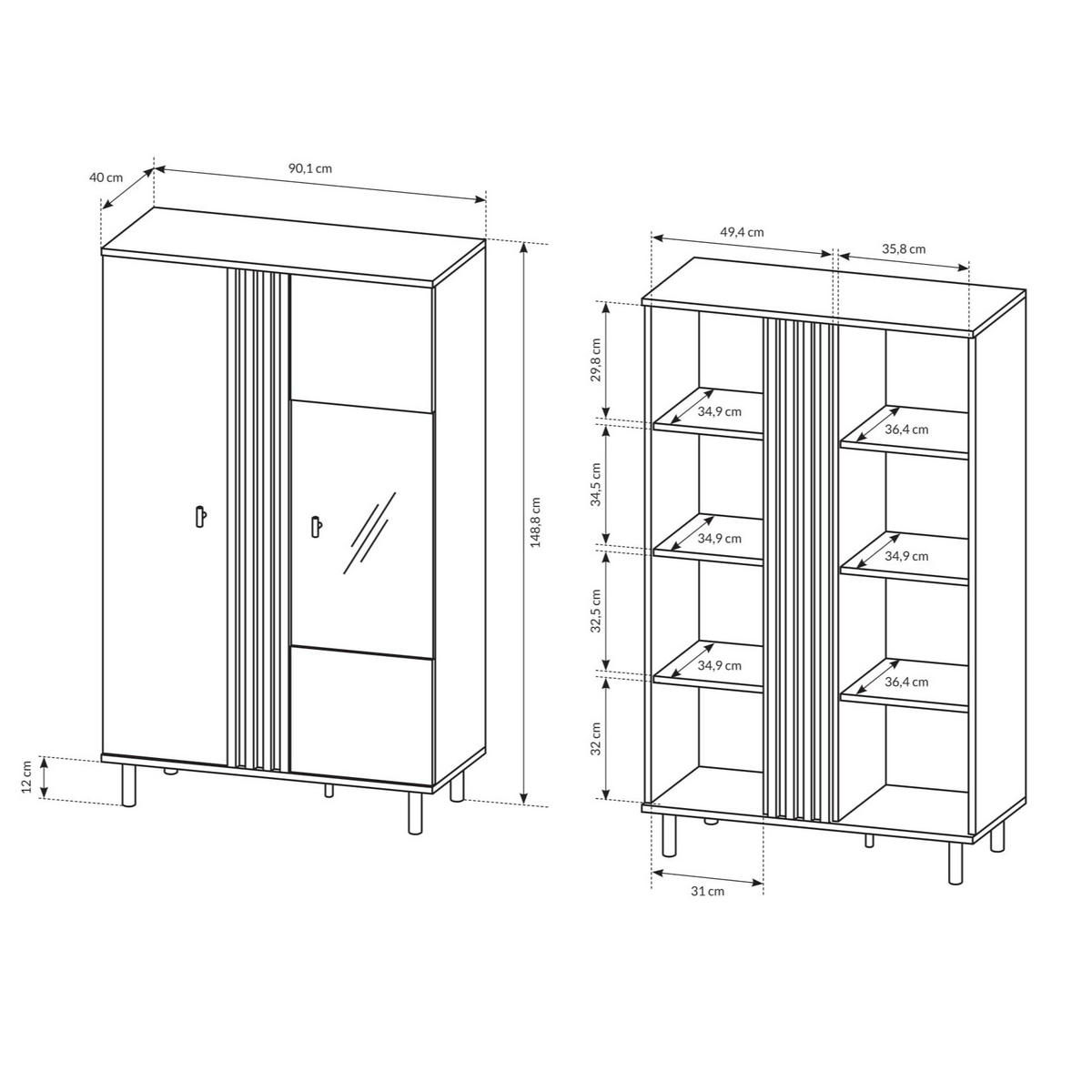 40 cm
90,1 cm
148,8 cm
12 cm

49,4 cm
35,8 cm
29,8 cm
34,9 cm
36,4 cm
34,5 cm
34,9 cm
34,9 cm
32,5 cm
34,9 cm
36,4 cm
32 cm
31 cm