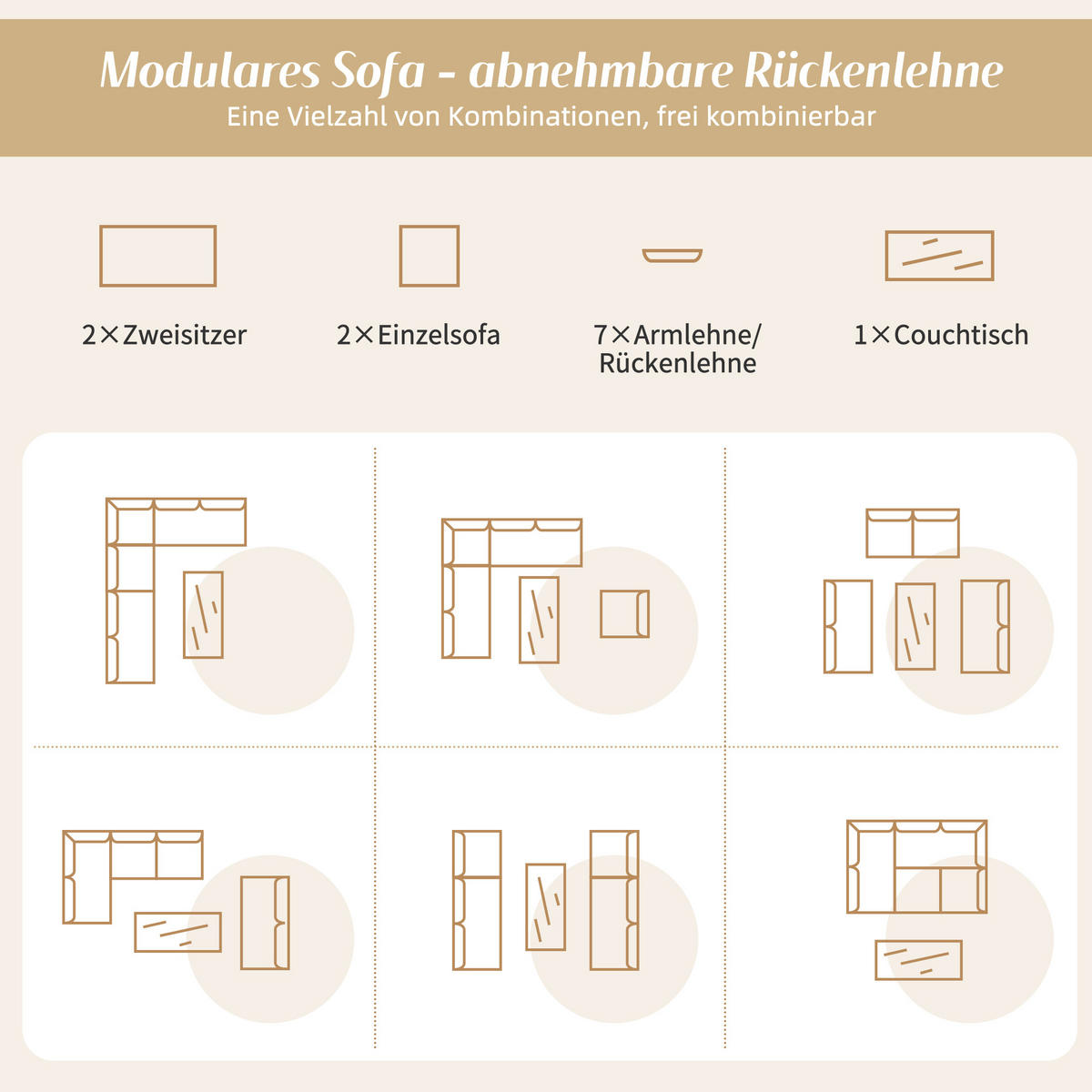 Modulares Sofa - abnehmbare Rückenlehne
Eine Vielzahl von Kombinationen, frei kombinierbar

2×Zweisitzer

2×Einzelsofa

7×Armlehne/ Rückenlehne

1×Couchtisch