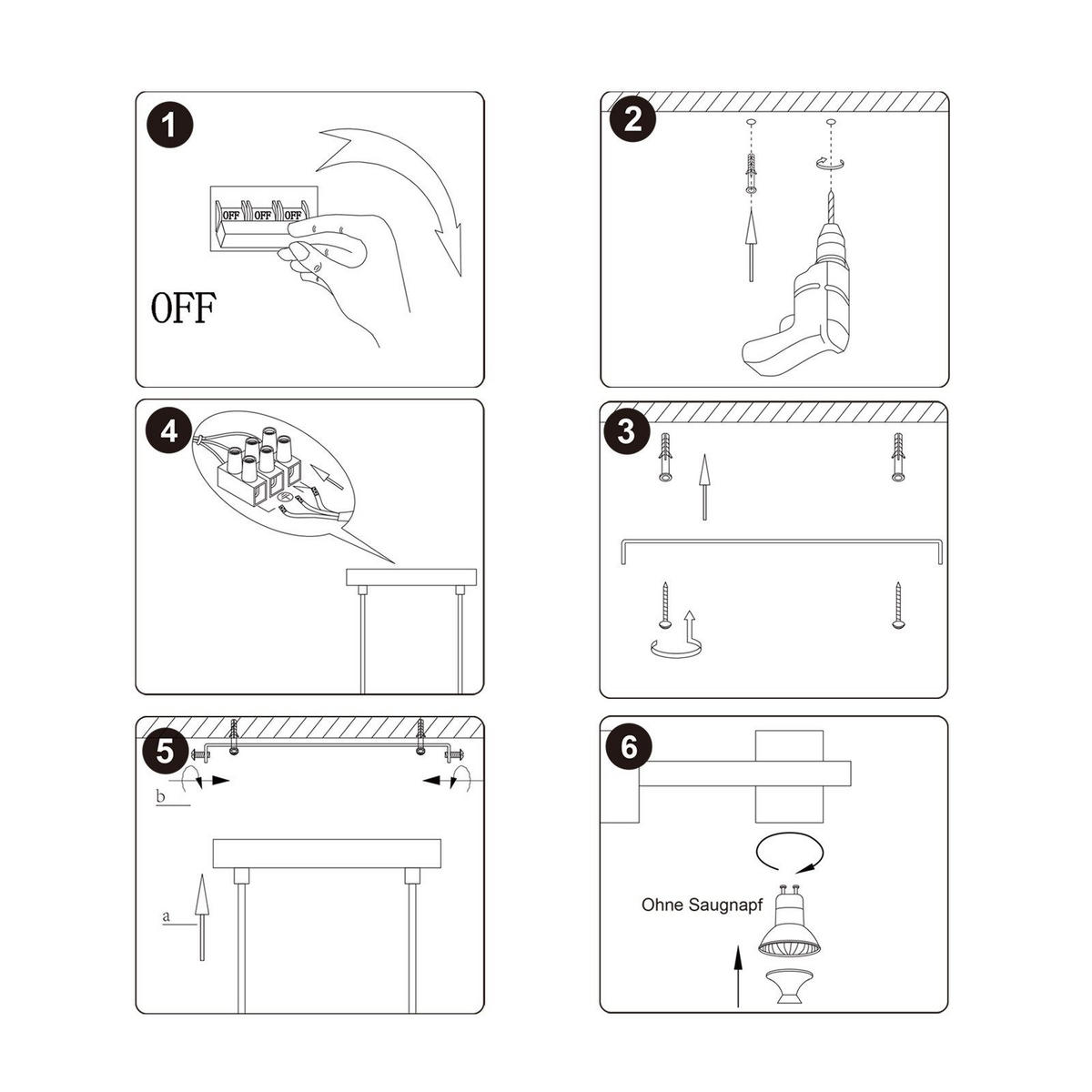 1

OFF OFF OFF

OFF

2

4

3

5

b

a

6

Ohne Saugnapf