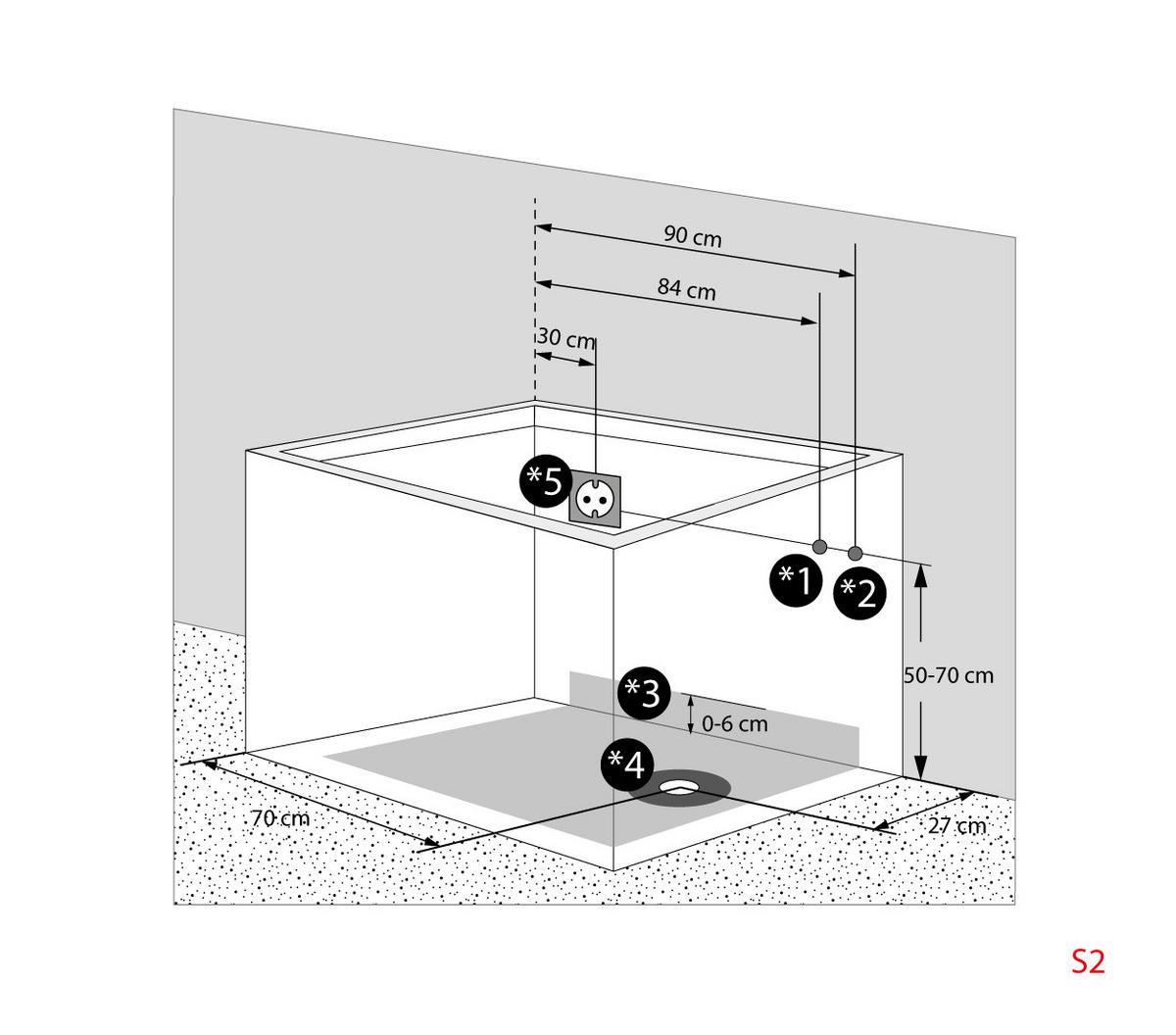 90 cm
84 cm
30 cm
*5
*1
*2
50-70 cm
*3
0-6 cm
*4
70 cm
27 cm
S2