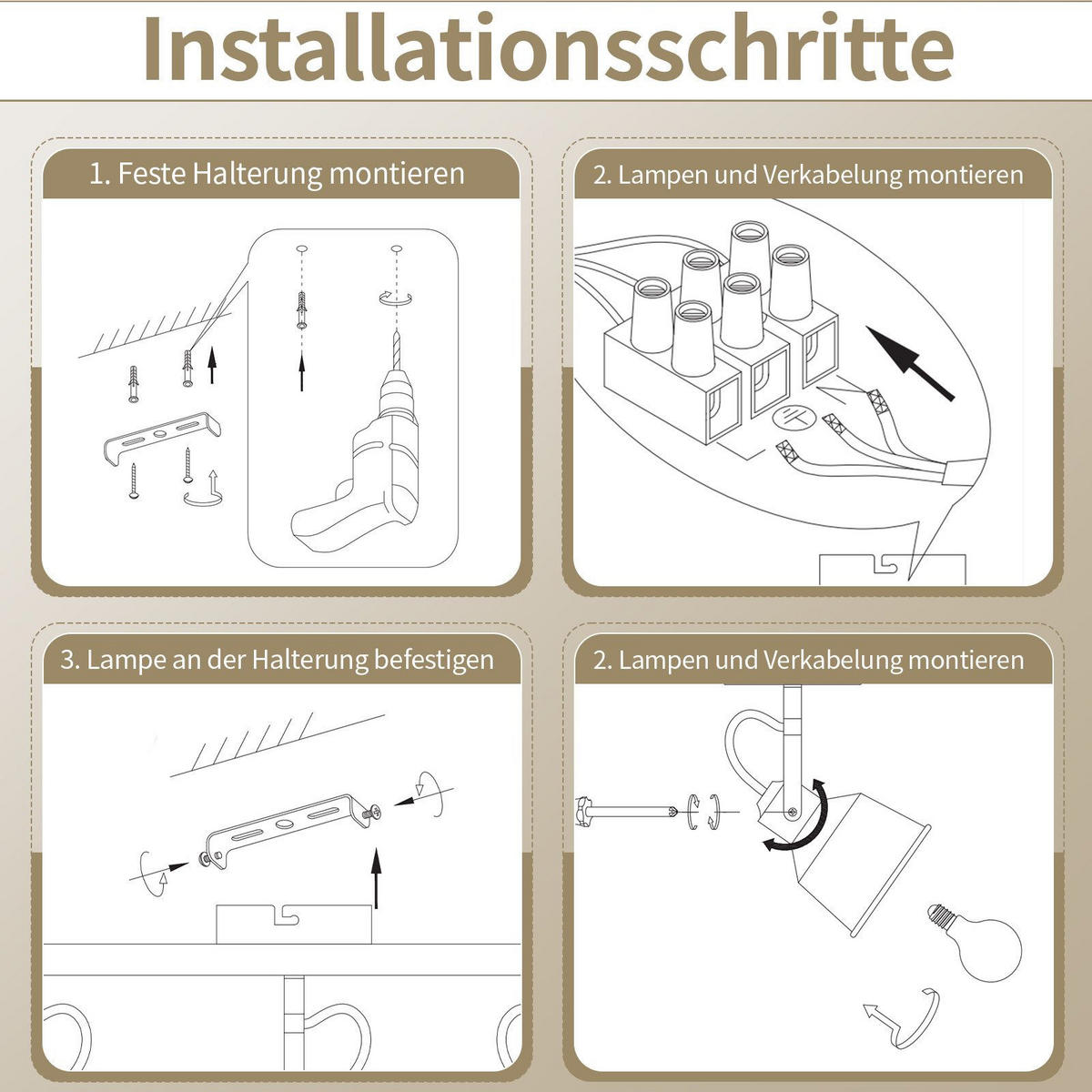 Installationsschritte

1. Feste Halterung montieren

2. Lampen und Verkabelung montieren

3. Lampe an der Halterung befestigen

2. Lampen und Verkabelung montieren