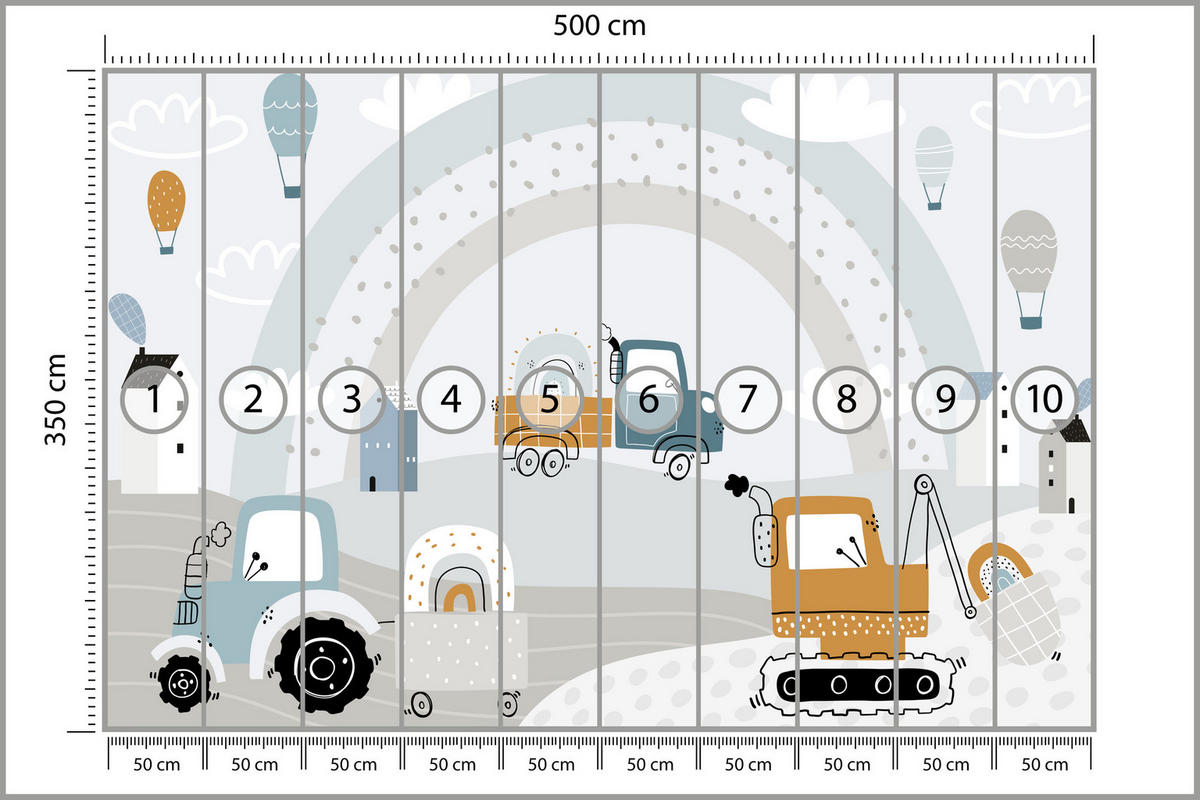 500 cm

350 cm

1 2 3 4 5 6 7 8 9 10

50 cm 50 cm 50 cm 50 cm 50 cm 50 cm 50 cm 50 cm 50 cm 50 cm