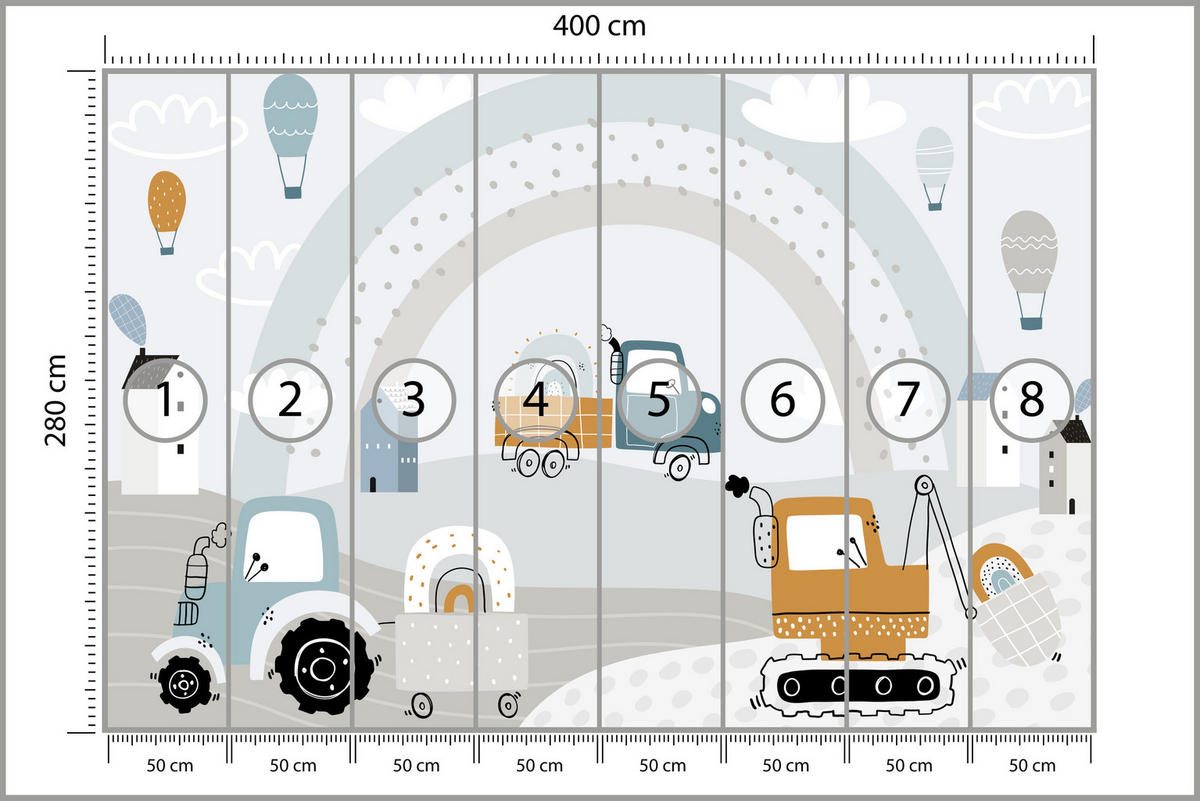 400 cm

280 cm

1 2 3 4 5 6 7 8

50 cm 50 cm 50 cm 50 cm 50 cm 50 cm 50 cm 50 cm