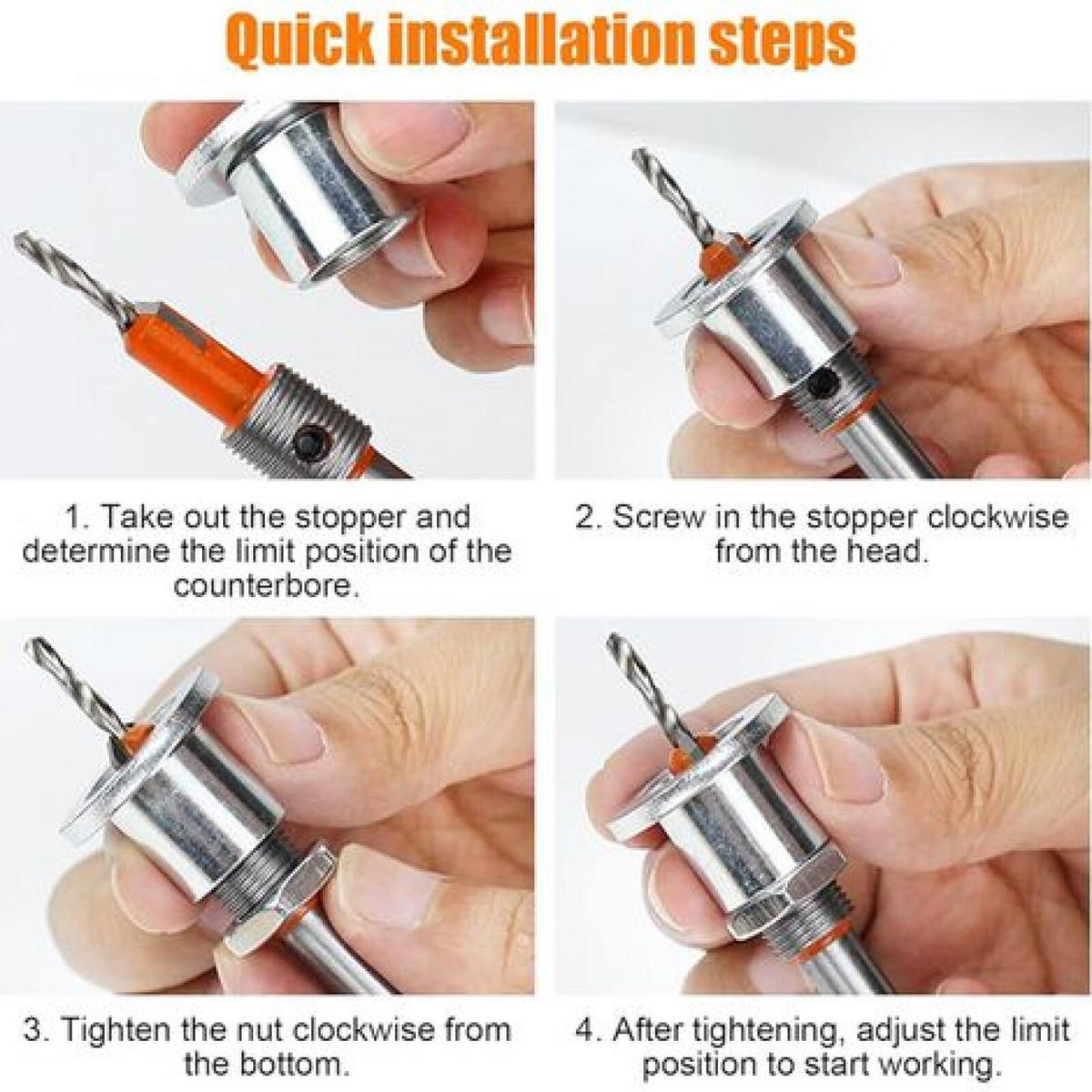 Quick installation steps

1. Take out the stopper and determine the limit position of the counterbore.

2. Screw in the stopper clockwise from the head.

3. Tighten the nut clockwise from the bottom.

4. After tightening, adjust the limit position to start working.