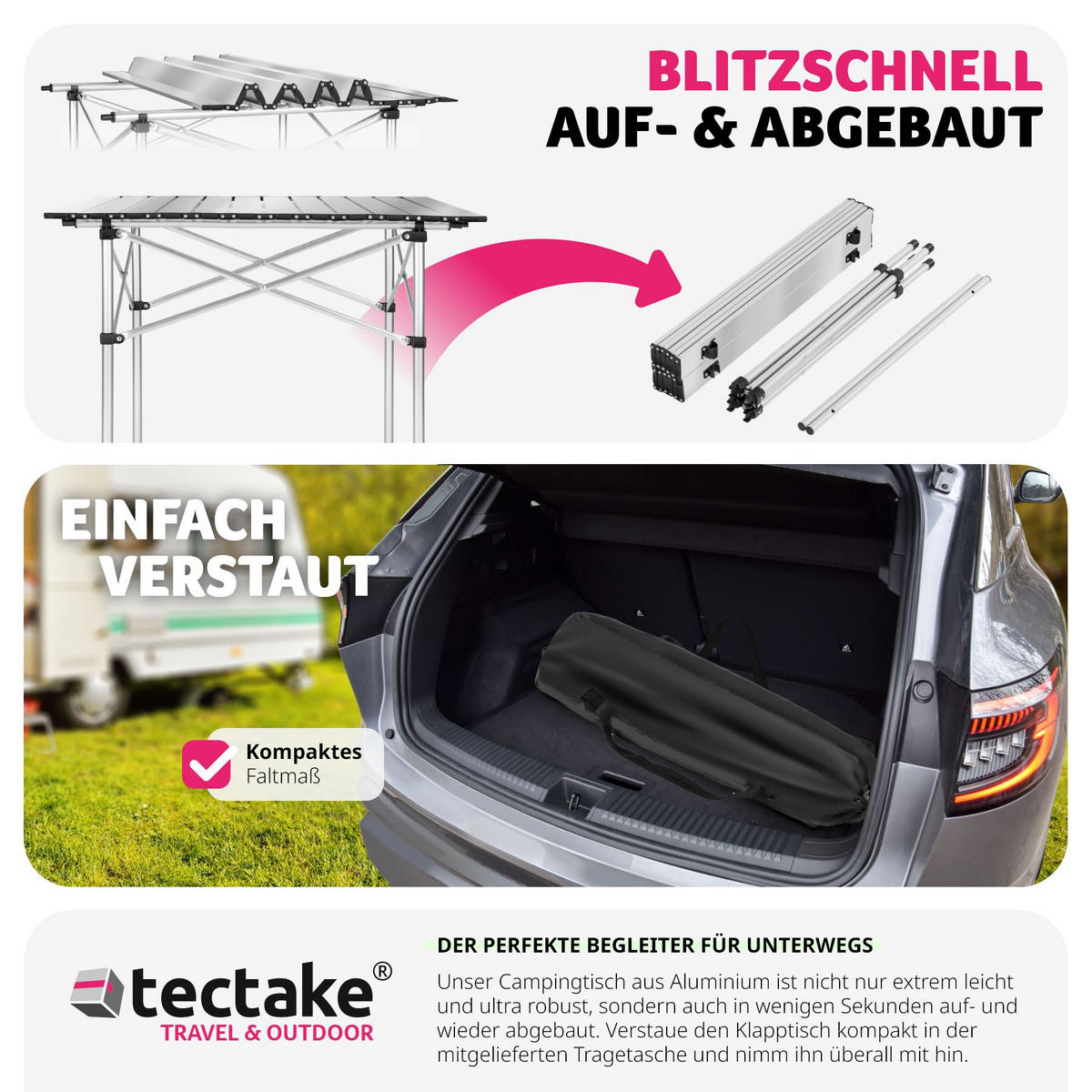 BLITZSCHNELL
AUF- & ABGEBAUT

EINFACH
VERSTAUT

Kompaktes
Faltmaß

tectake®
TRAVEL & OUTDOOR

DER PERFEKTE BEGLEITER FÜR UNTERWEGS

Unser Campingtisch aus Aluminium ist nicht nur extrem leicht und ultra robust, sondern auch in wenigen Sekunden auf- und wieder abgebaut. Verstaue den Klapptisch kompakt in der mitgelieferten Tragetasche und nimm ihn überall mit hin.