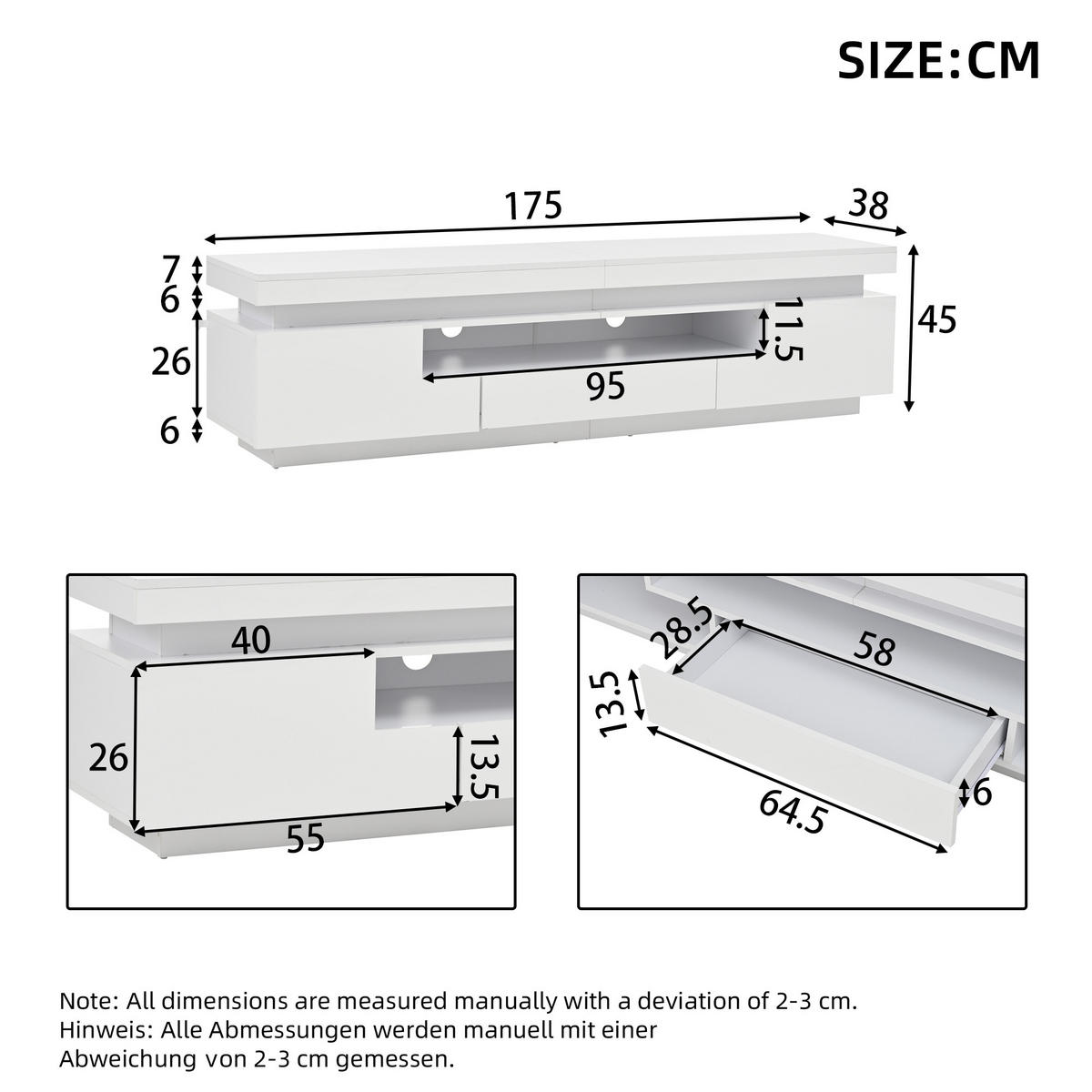 SIZE:CM

175
38
7
6
26
6
11.5
95
45

40
26
13.5
55

28.5
58
13.5
64.5
6

Note: All dimensions are measured manually with a deviation of 2-3 cm.
Hinweis: Alle Abmessungen werden manuell mit einer Abweichung von 2-3 cm gemessen.