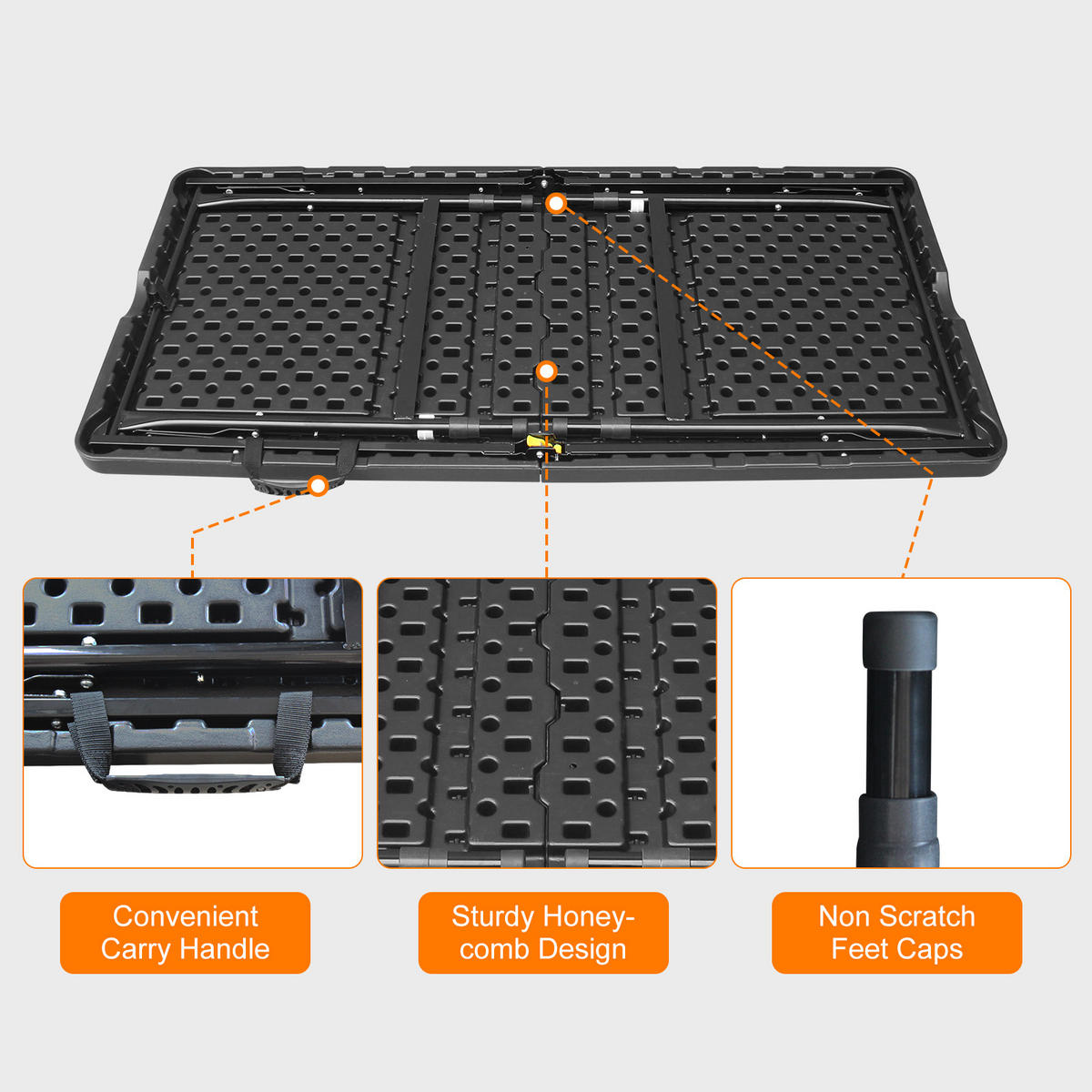 Convenient Carry Handle

Sturdy Honeycomb Design

Non Scratch Feet Caps