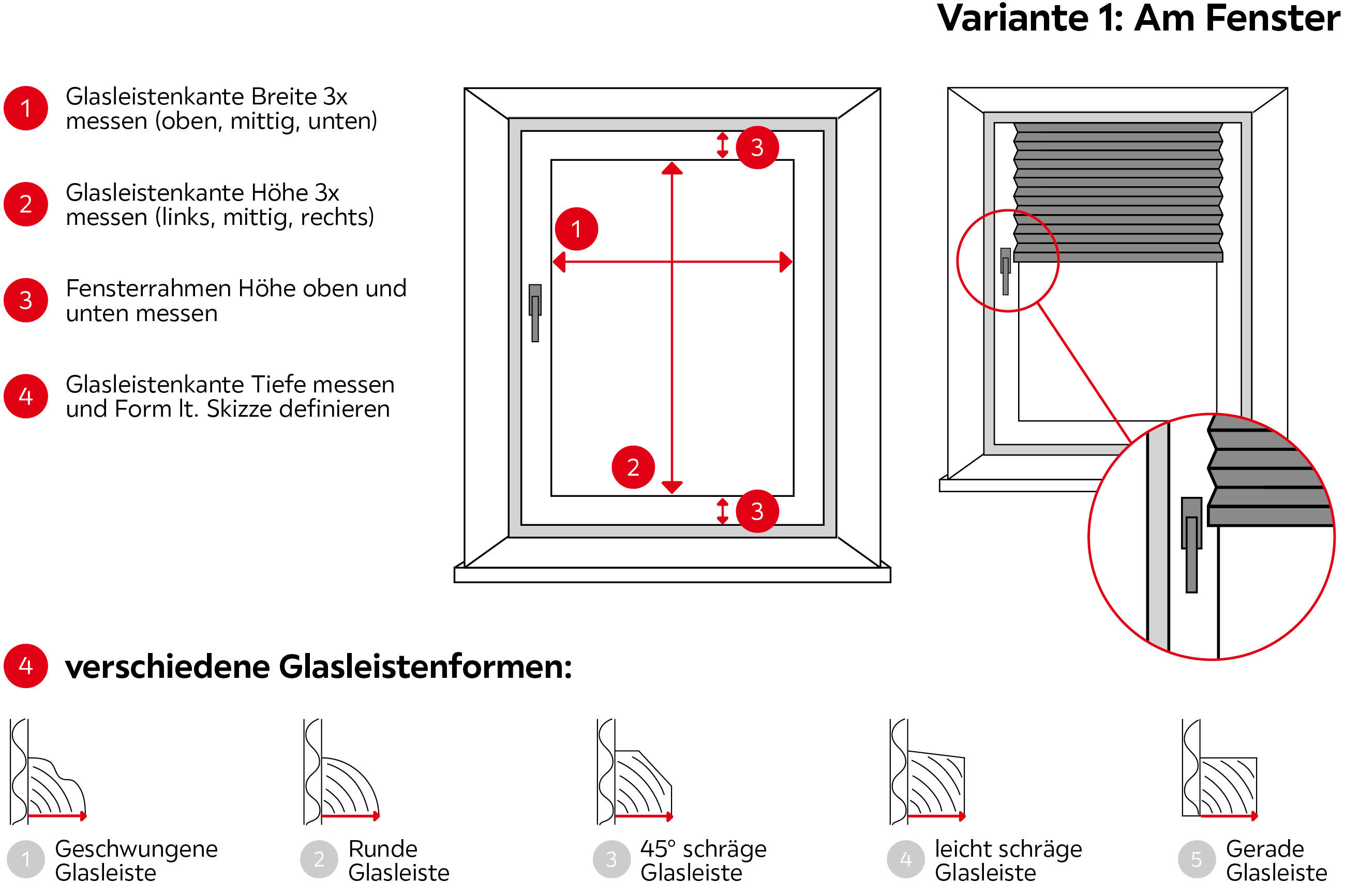 Variante 1: Am Fenster

1 Glasleistenkante Breite 3x messen (oben, mittig, unten)

2 Glasleistenkante Höhe 3x messen (links, mittig, rechts)

3 Fensterrahmen Höhe oben und unten messen

4 Glasleistenkante Tiefe messen und Form lt. Skizze definieren

3

1

2

3

4 verschiedene Glasleistenformen:

1 Geschwungene Glasleiste

2 Runde Glasleiste

3 45° schräge Glasleiste

4 leicht schräge Glasleiste

5 Gerade Glasleiste