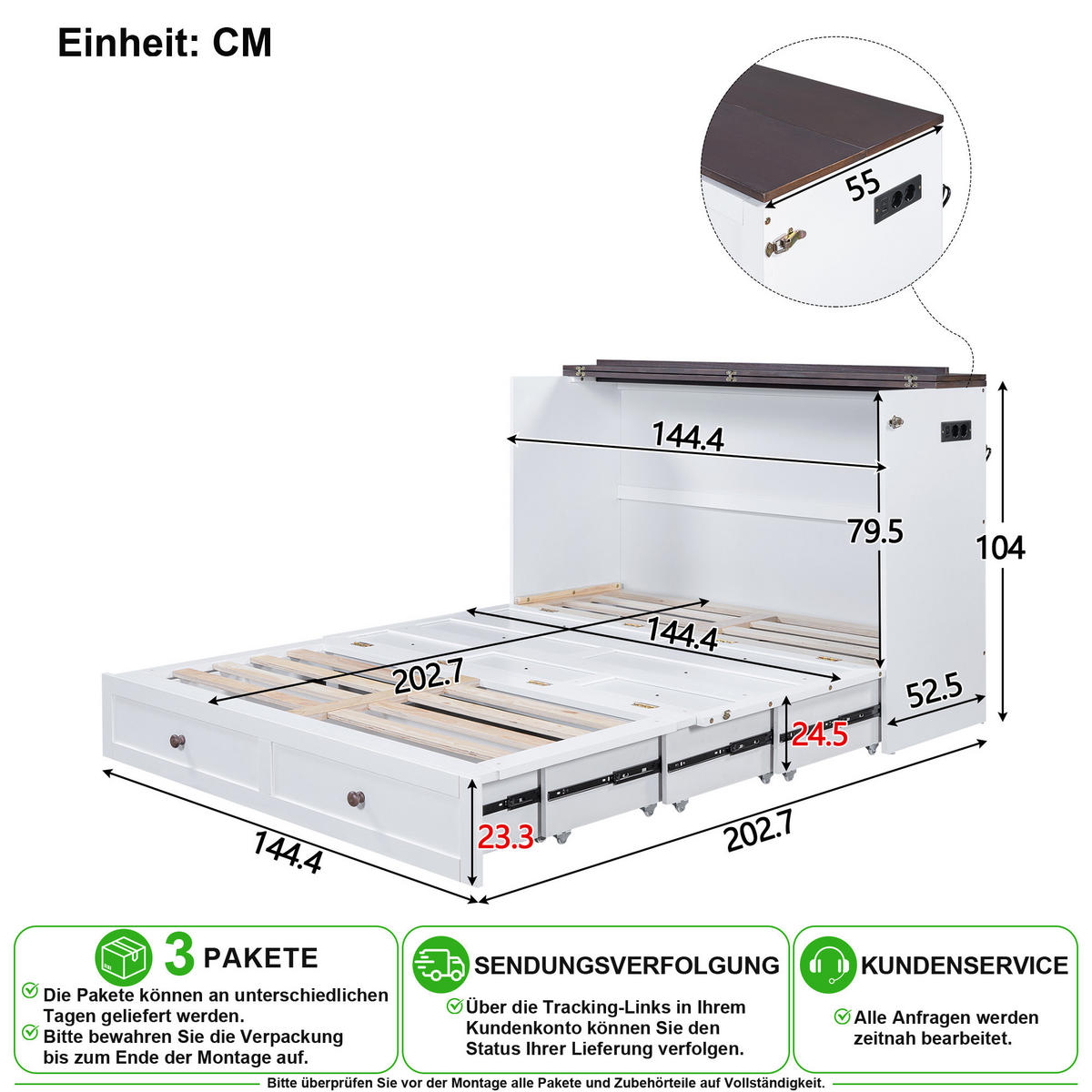 Einheit: CM

55

144.4

79.5

104

144.4

202.7

52.5

24.5

23.3

144.4

202.7

3 PAKETE

Die Pakete können an unterschiedlichen Tagen geliefert werden.
Bitte bewahren Sie die Verpackung bis zum Ende der Montage auf.

SENDUNGSVERFOLGUNG

Über die Tracking-Links in Ihrem Kundenkonto können Sie den Status Ihrer Lieferung verfolgen.

KUNDENSERVICE

Alle Anfragen werden zeitnah bearbeitet.

Bitte überprüfen Sie vor der Montage alle Pakete und Zubehörteile auf Vollständigkeit.