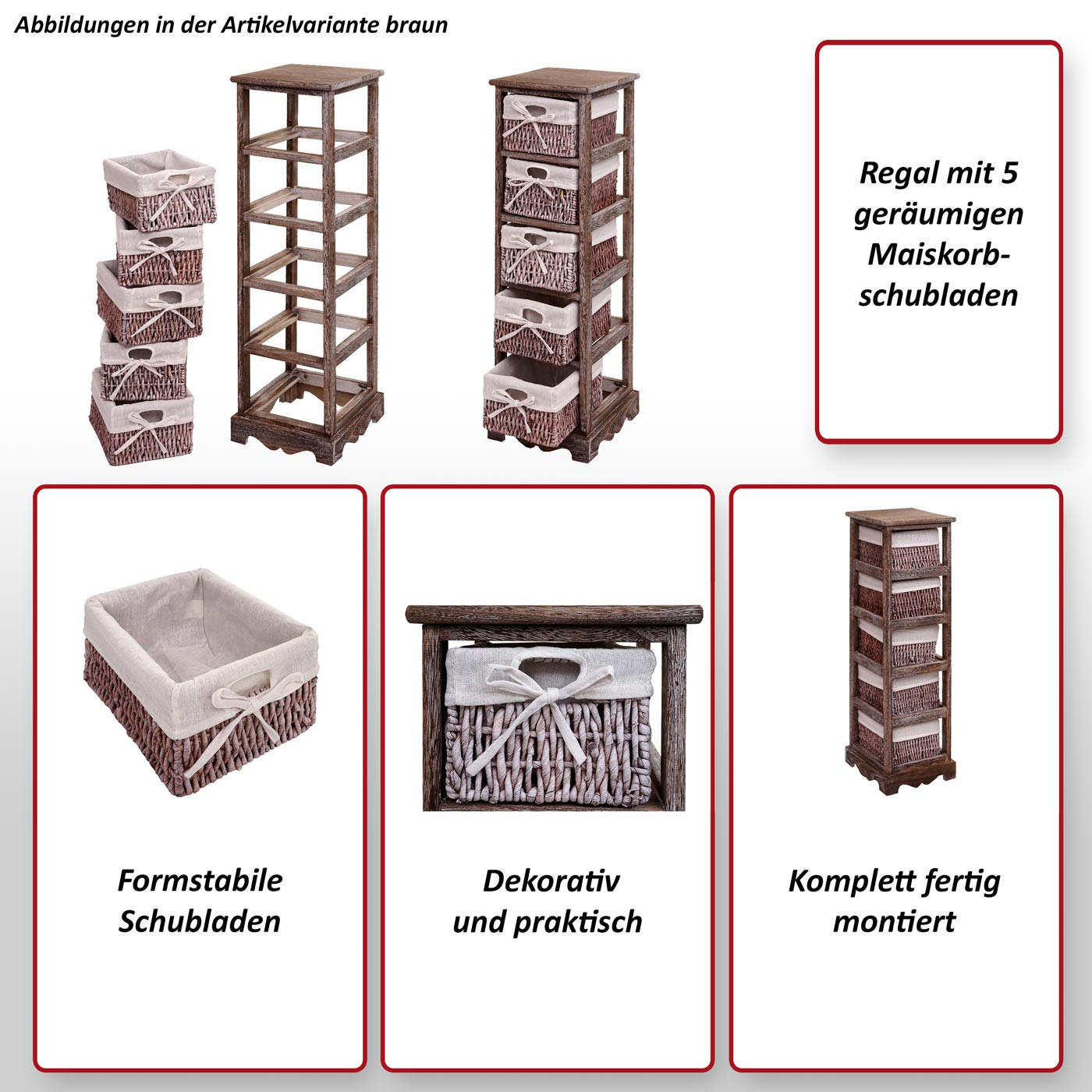 Abbildungen in der Artikelvariante braun

Regal mit 5 geräumigen Maiskorbschubladen

Formstabile Schubladen

Dekorativ und praktisch

Komplett fertig montiert