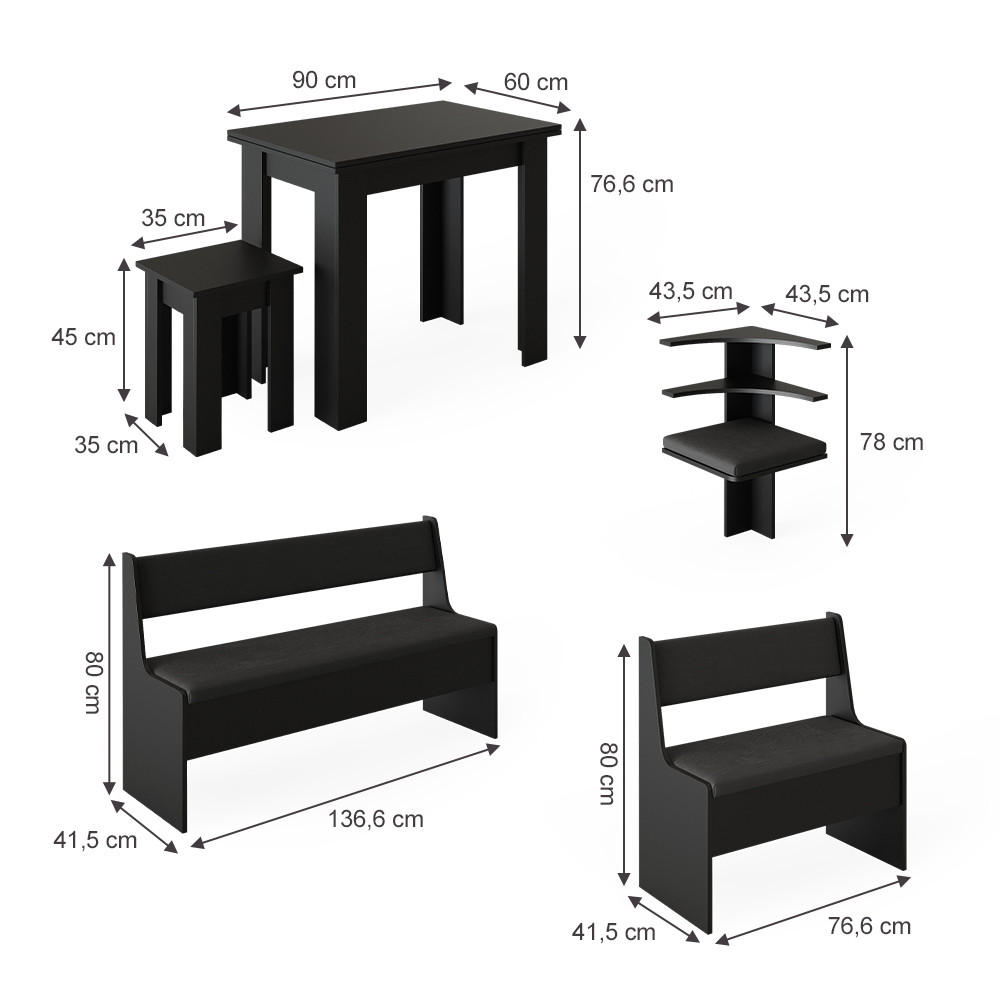 90 cm
60 cm
76,6 cm
35 cm
45 cm
35 cm
43,5 cm
43,5 cm
78 cm
80 cm
41,5 cm
136,6 cm
80 cm
41,5 cm
76,6 cm