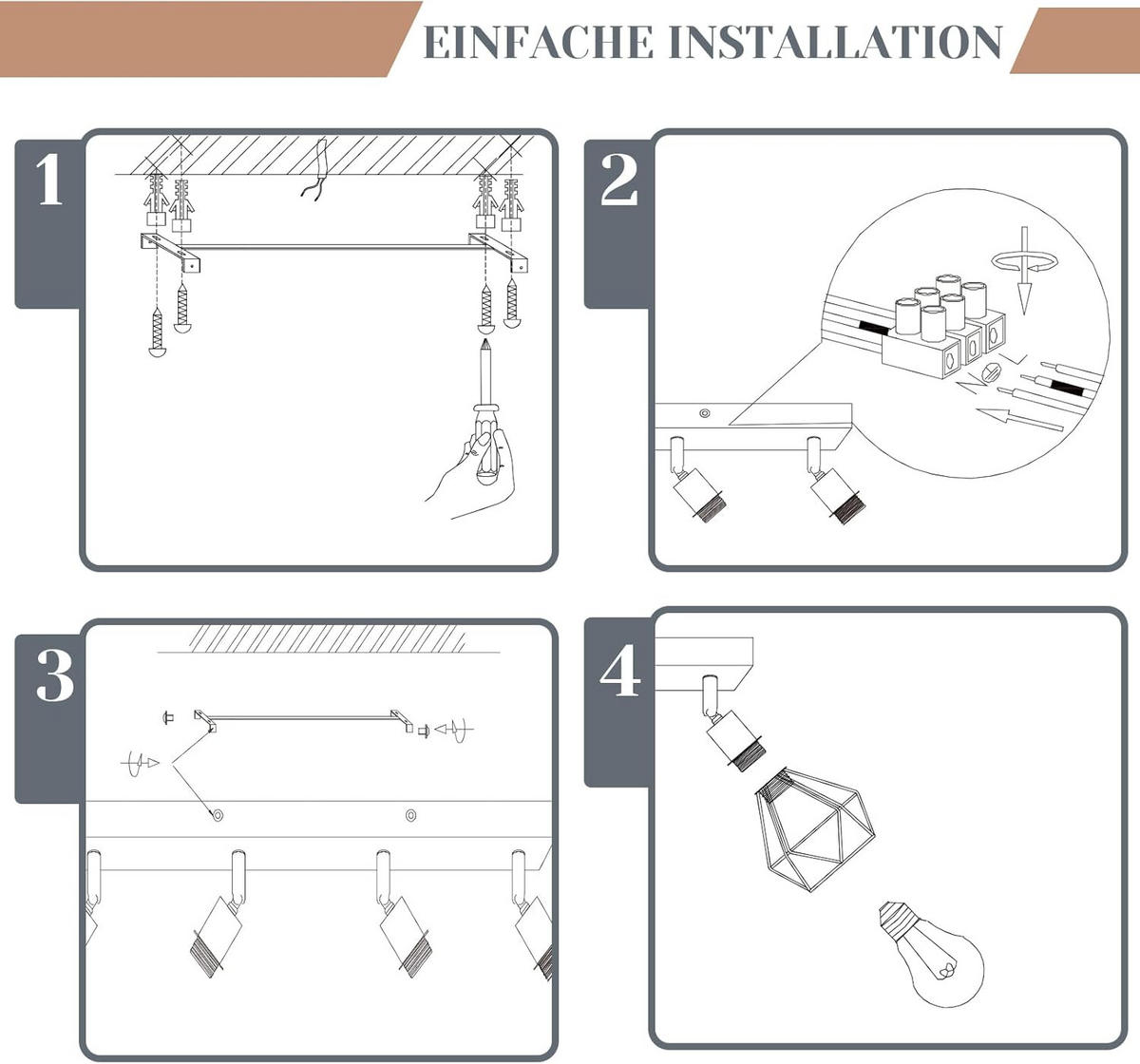 EINFACHE INSTALLATION

1

2

3

4