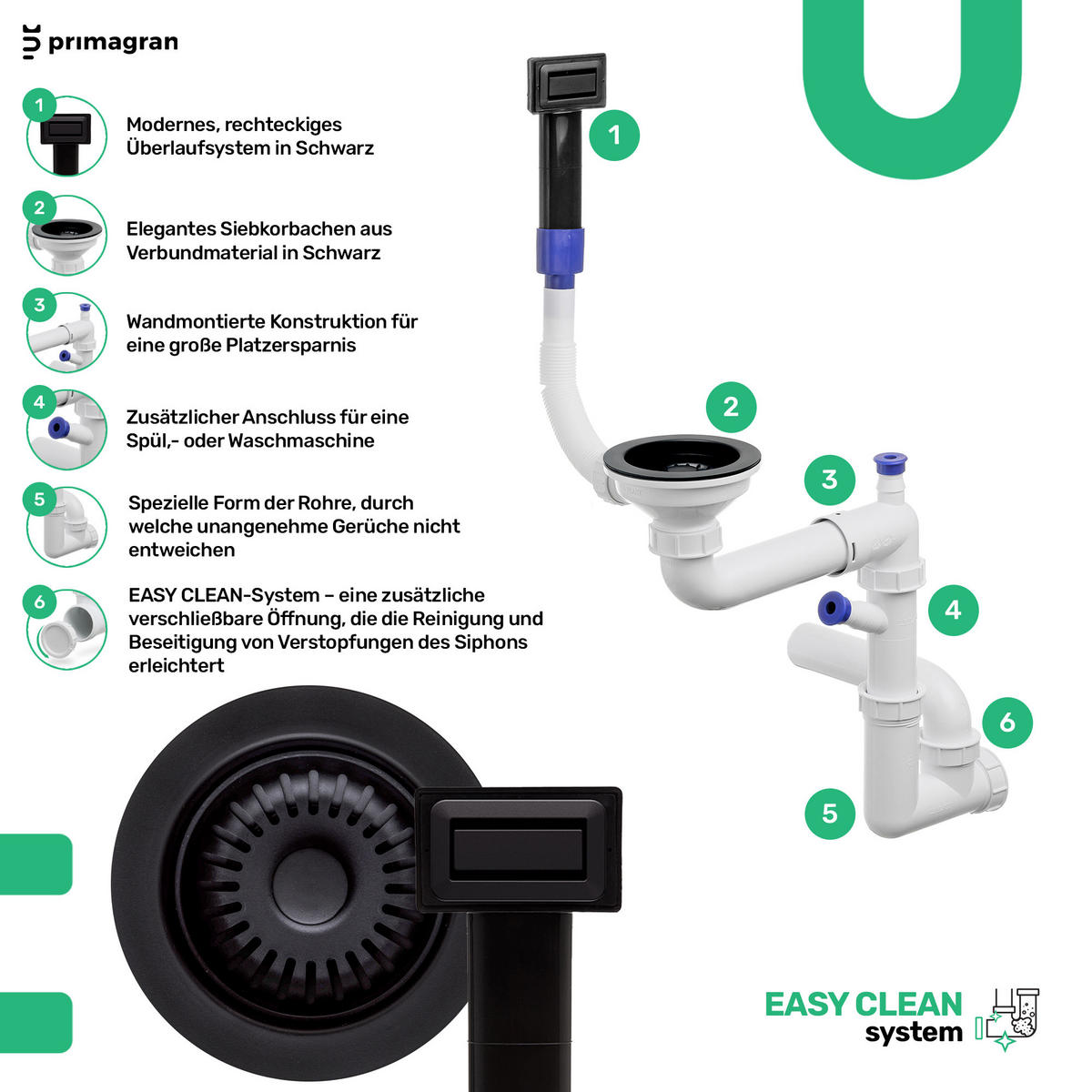 primagran

1
Modernes, rechteckiges Überlaufsystem in Schwarz

2
Elegantes Siebkorbachen aus Verbundmaterial in Schwarz

3
Wandmontierte Konstruktion für eine große Platzersparnis

4
Zusätzlicher Anschluss für eine Spül,- oder Waschmaschine

5
Spezielle Form der Rohre, durch welche unangenehme Gerüche nicht entweichen

6
EASY CLEAN-System – eine zusätzliche verschließbare Öffnung, die die Reinigung und Beseitigung von Verstopfungen des Siphons erleichtert

1
2
3
4
6
5

EASY CLEAN
system