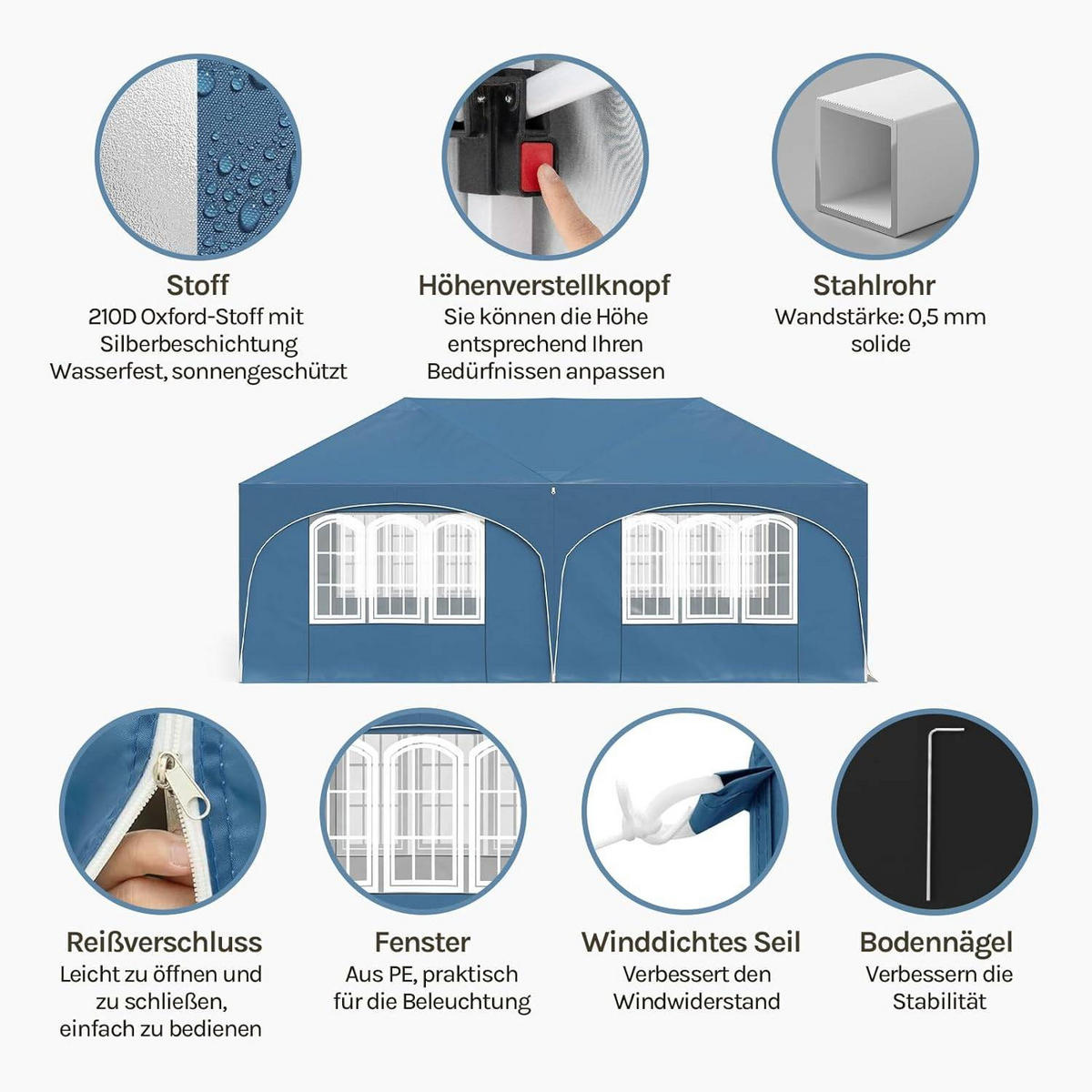 Stoff
210D Oxford-Stoff mit Silberbeschichtung Wasserfest, sonnengeschützt

Höhenverstellknopf
Sie können die Höhe entsprechend Ihren Bedürfnissen anpassen

Stahlrohr
Wandstärke: 0,5 mm solide

Reißverschluss
Leicht zu öffnen und zu schließen, einfach zu bedienen

Fenster
Aus PE, praktisch für die Beleuchtung

Winddichtes Seil
Verbessert den Windwiderstand

Bodennägel
Verbessern die Stabilität