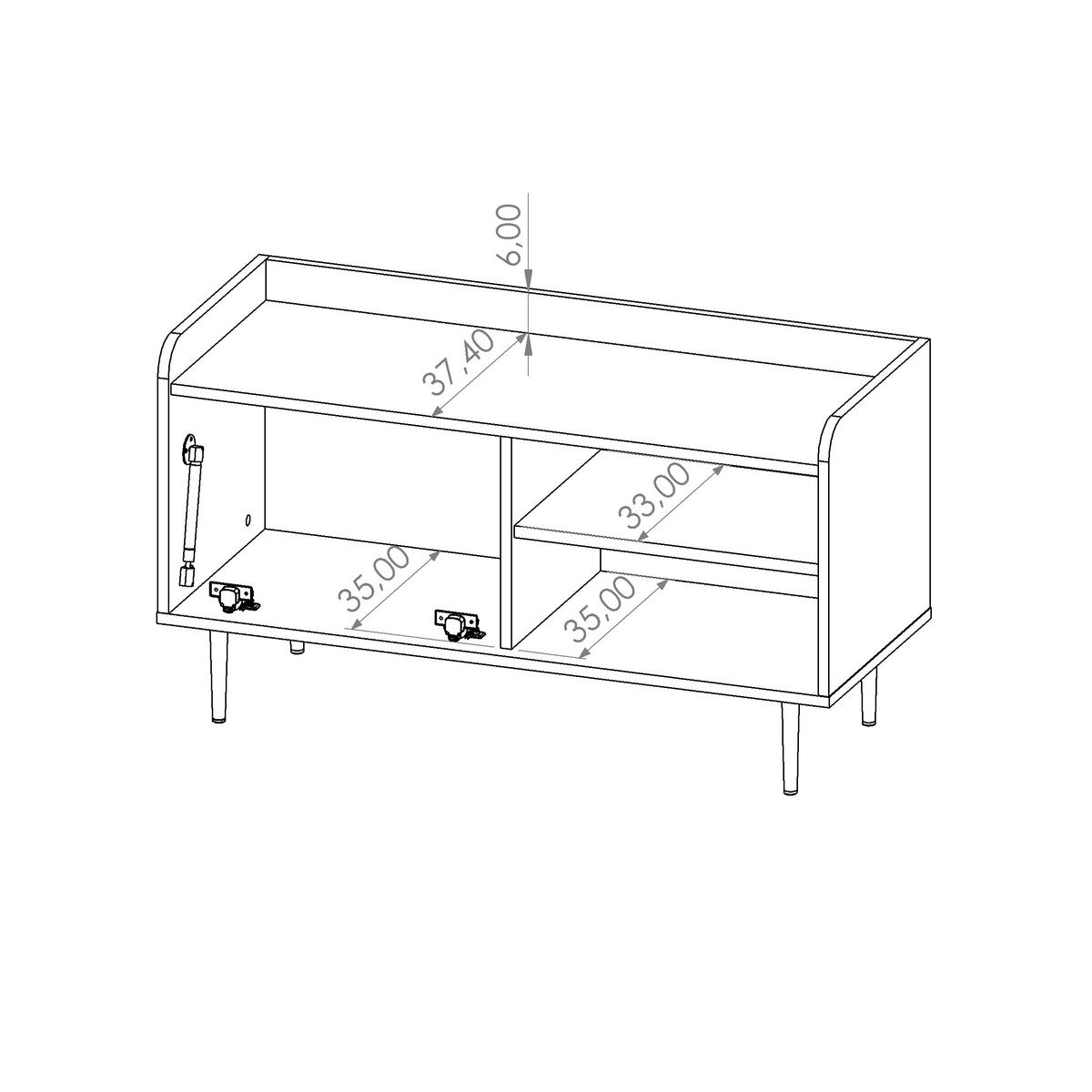 6,00
37,40
33,00
35,00
35,00