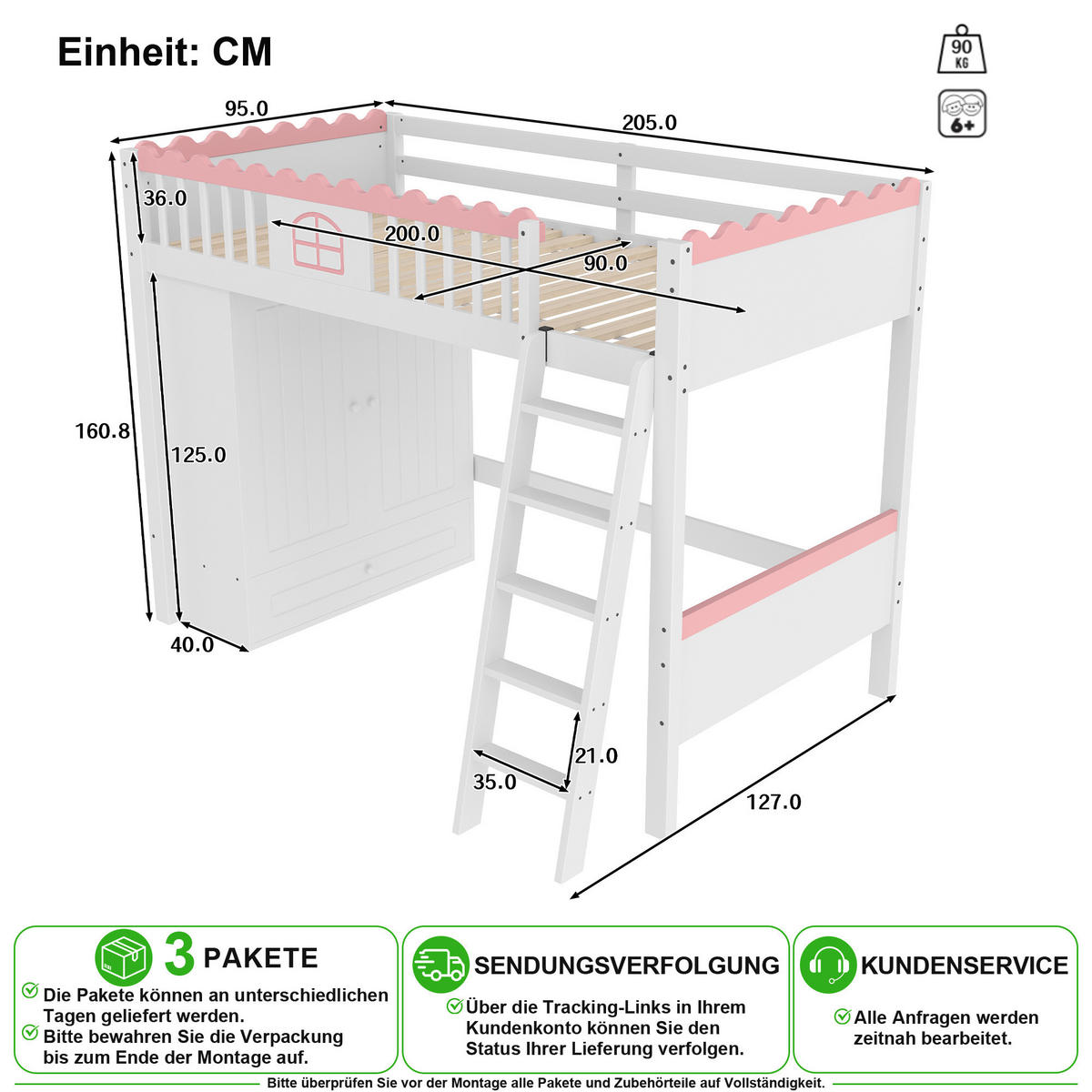 Einheit: CM

90 KG

6+

95.0

205.0

36.0

200.0

90.0

160.8

125.0

40.0

21.0

35.0

127.0

3 PAKETE

Die Pakete können an unterschiedlichen Tagen geliefert werden.

Bitte bewahren Sie die Verpackung bis zum Ende der Montage auf.

SENDUNGSVERFOLGUNG

Über die Tracking-Links in Ihrem Kundenkonto können Sie den Status Ihrer Lieferung verfolgen.

KUNDENSERVICE

Alle Anfragen werden zeitnah bearbeitet.

Bitte überprüfen Sie vor der Montage alle Pakete und Zubehörteile auf Vollständigkeit.