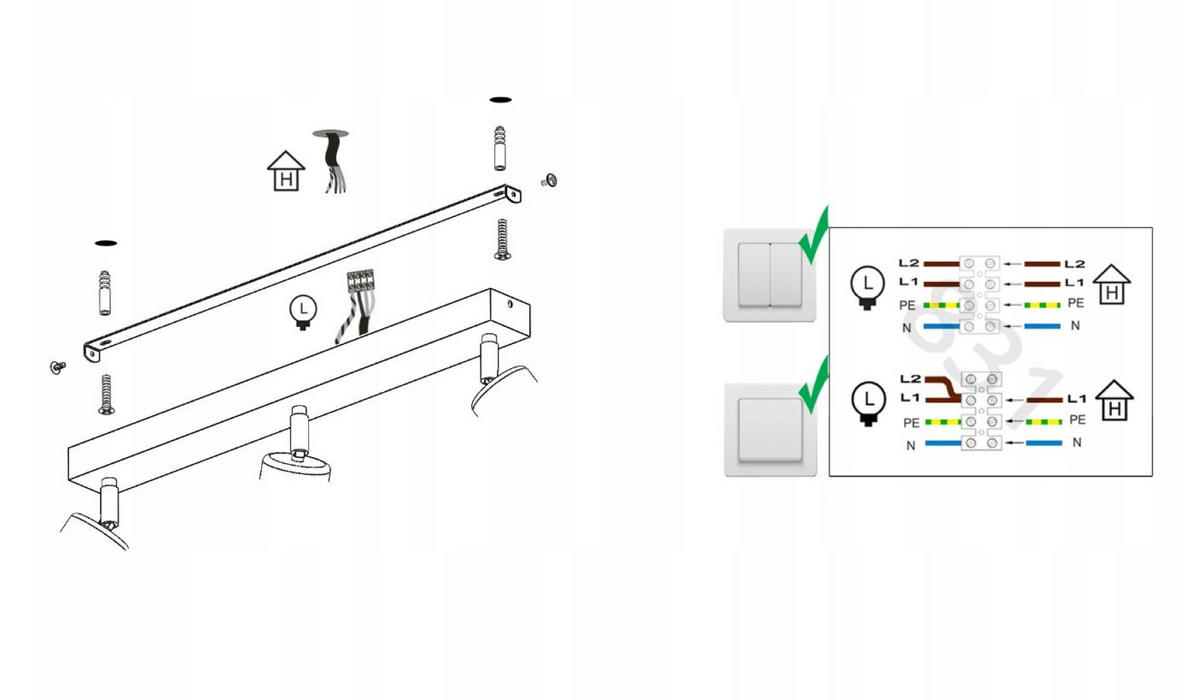 H

L

L

L2
L1
PE
N

L2
L1
PE
N

H

L

L2
L1
PE
N

L1
PE
N

H