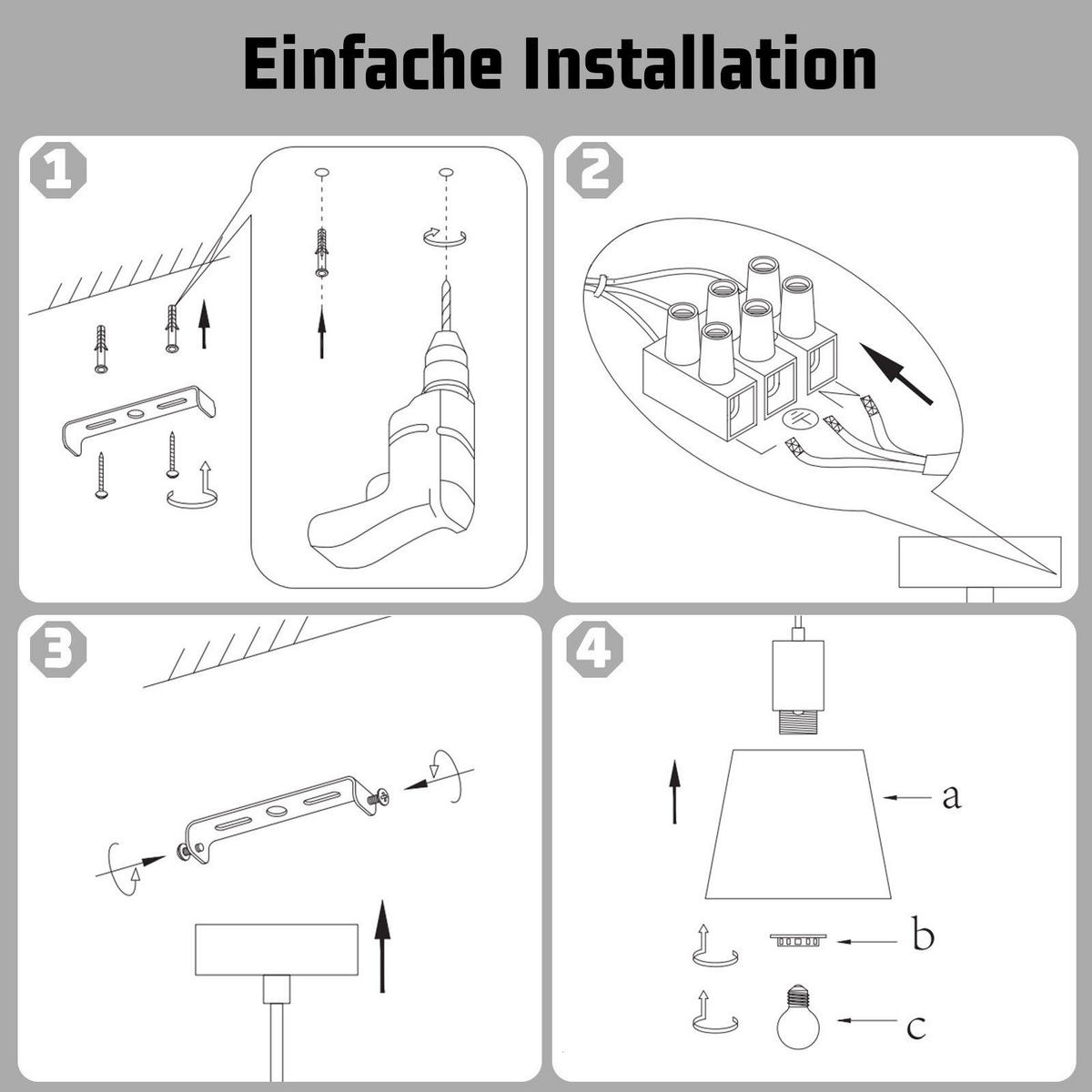 Einfache Installation

1

2

3

4

a

b

c