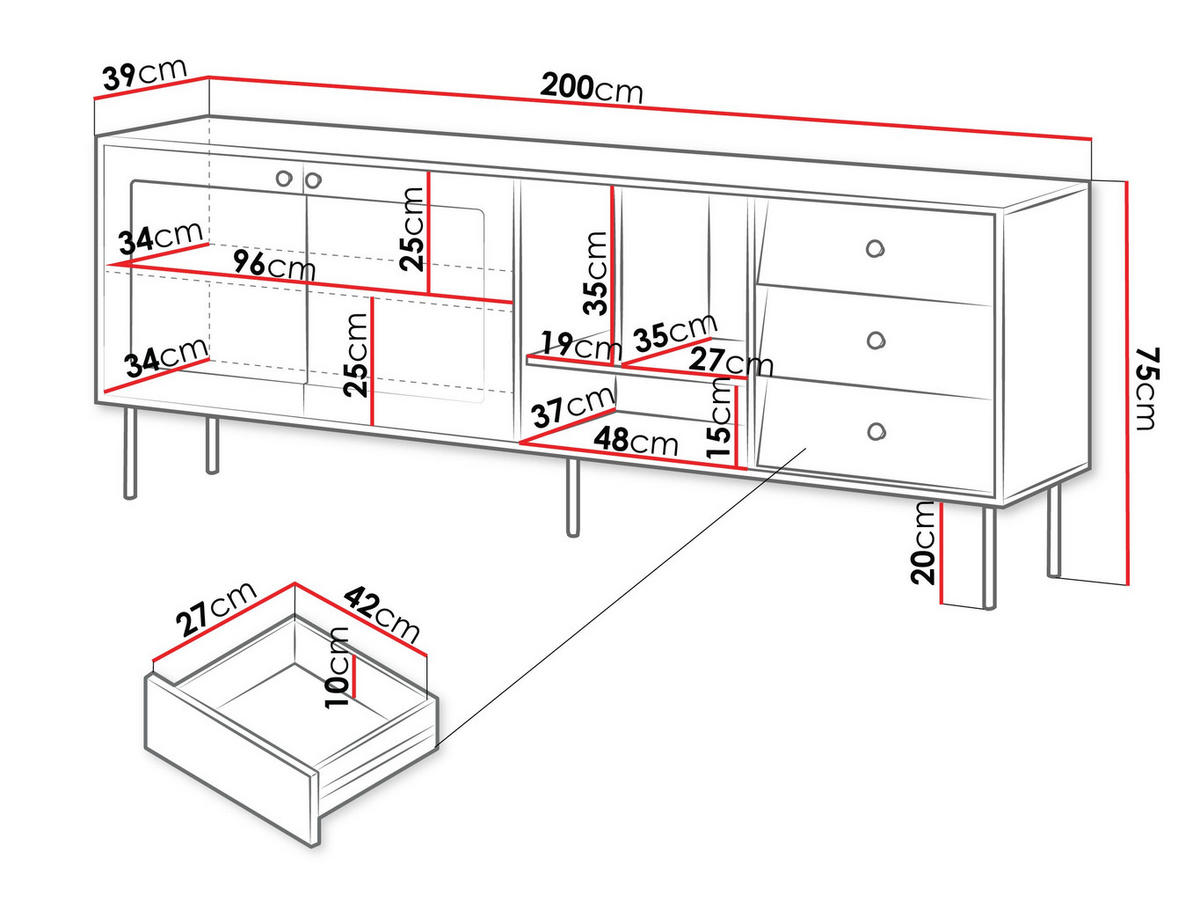 39cm
200cm
34cm
96cm
25cm
35cm
34cm
25cm
19cm
35cm
27cm
37cm
48cm
15cm
75cm
20cm
27cm
42cm
10cm