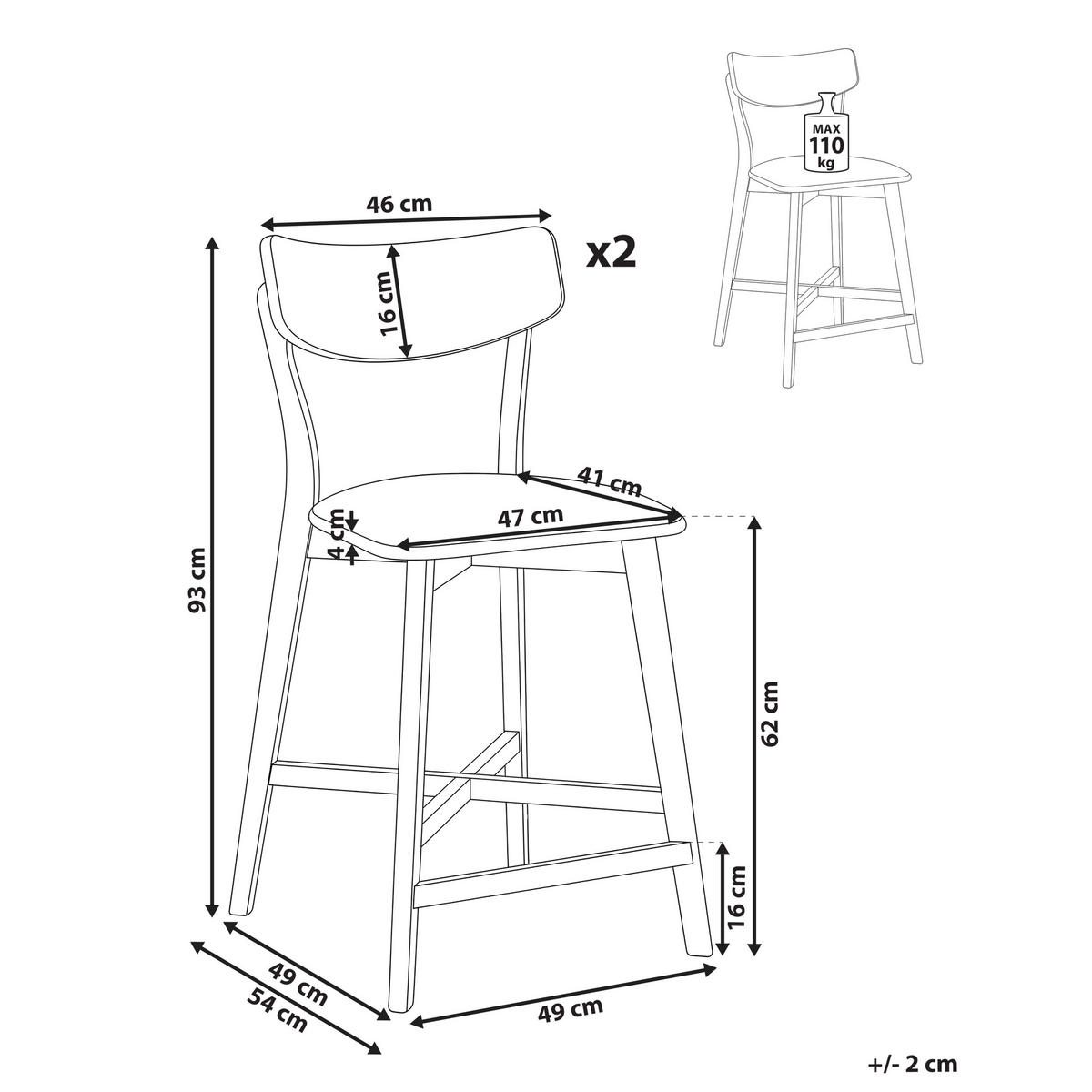 MAX
110
kg

46 cm

x2

16 cm

93 cm

41 cm

47 cm

4 cm

62 cm

16 cm

49 cm

54 cm

49 cm

+/- 2 cm