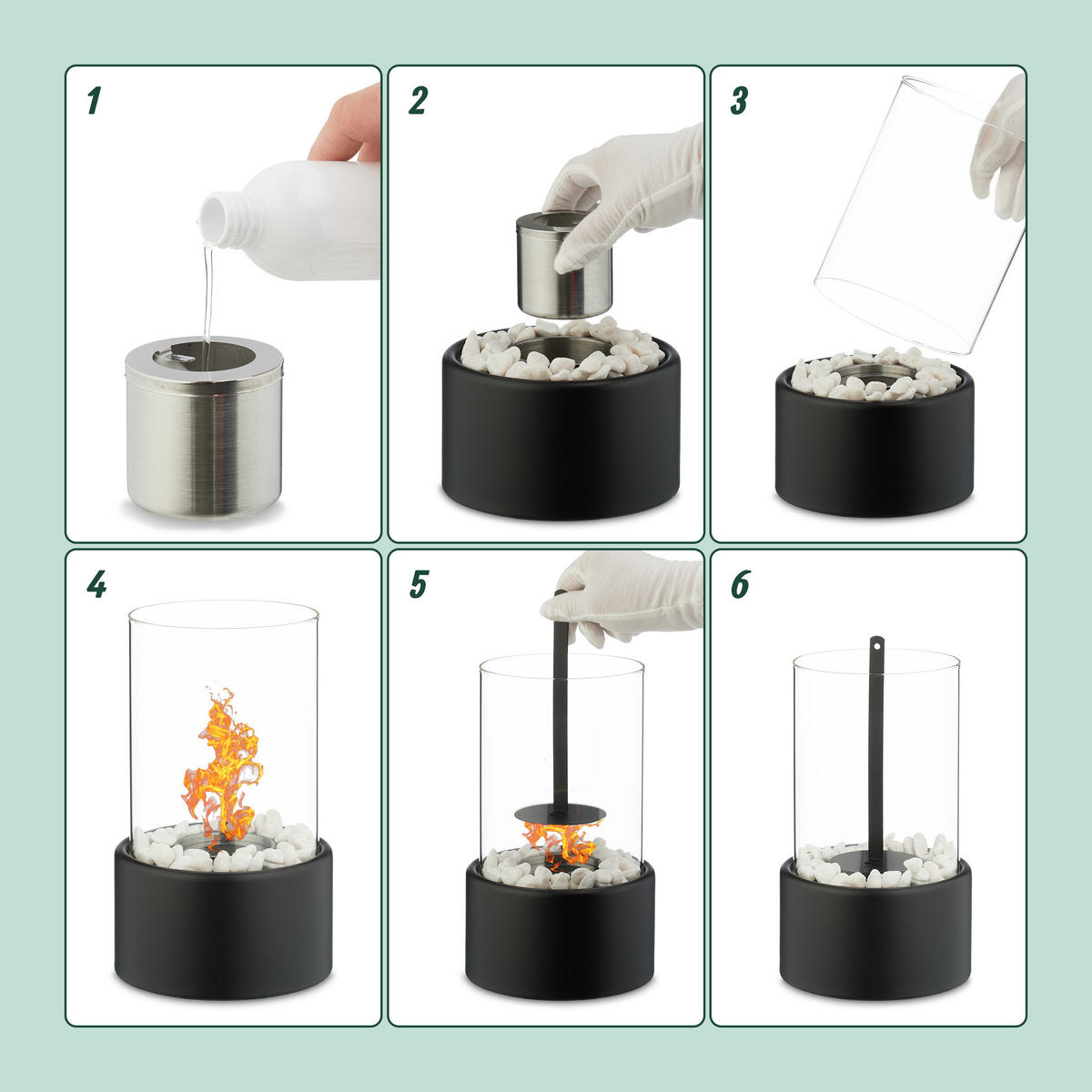 1

2

3

4

5

6