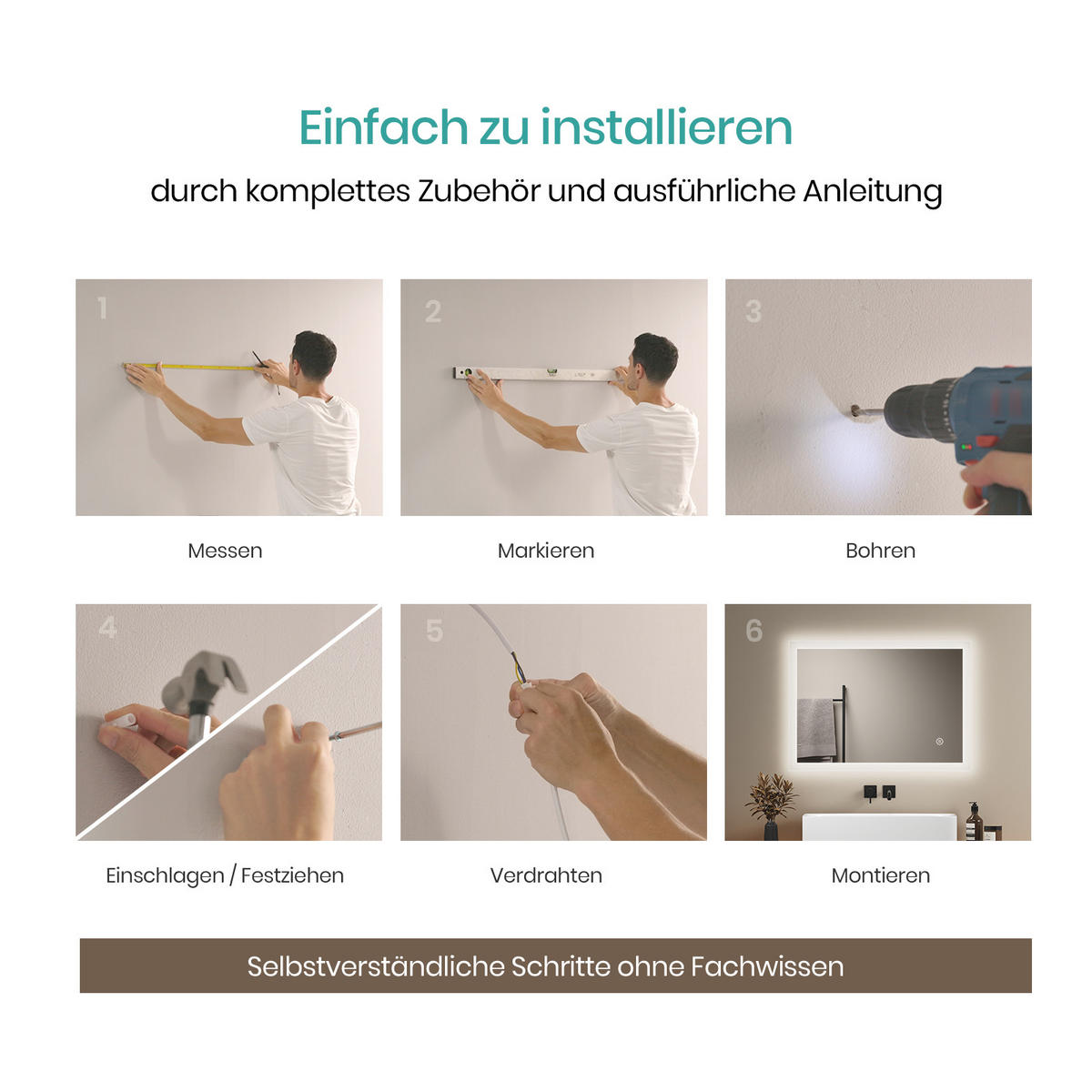 Einfach zu installieren

durch komplettes Zubehör und ausführliche Anleitung

1

Messen

2

Markieren

3

Bohren

4

Einschlagen / Festziehen

5

Verdrahten

6

Montieren

Selbstverständliche Schritte ohne Fachwissen