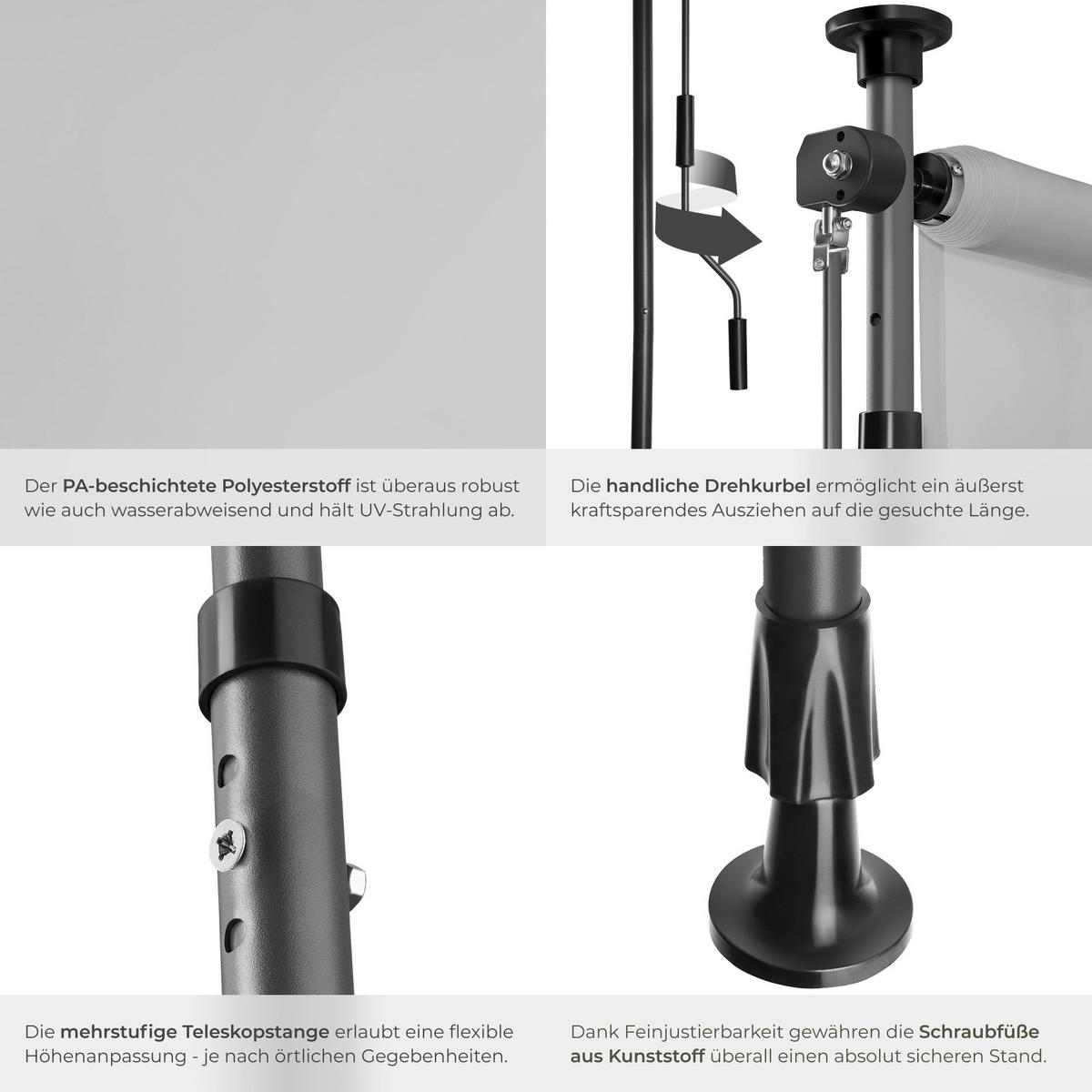 Der PA-beschichtete Polyesterstoff ist überaus robust wie auch wasserabweisend und hält UV-Strahlung ab.

Die handliche Drehkurbel ermöglicht ein äußerst kraftsparendes Ausziehen auf die gesuchte Länge.

Die mehrstufige Teleskopstange erlaubt eine flexible Höhenanpassung - je nach örtlichen Gegebenheiten.

Dank Feinjustierbarkeit gewähren die Schraubfüße aus Kunststoff überall einen absolut sicheren Stand.