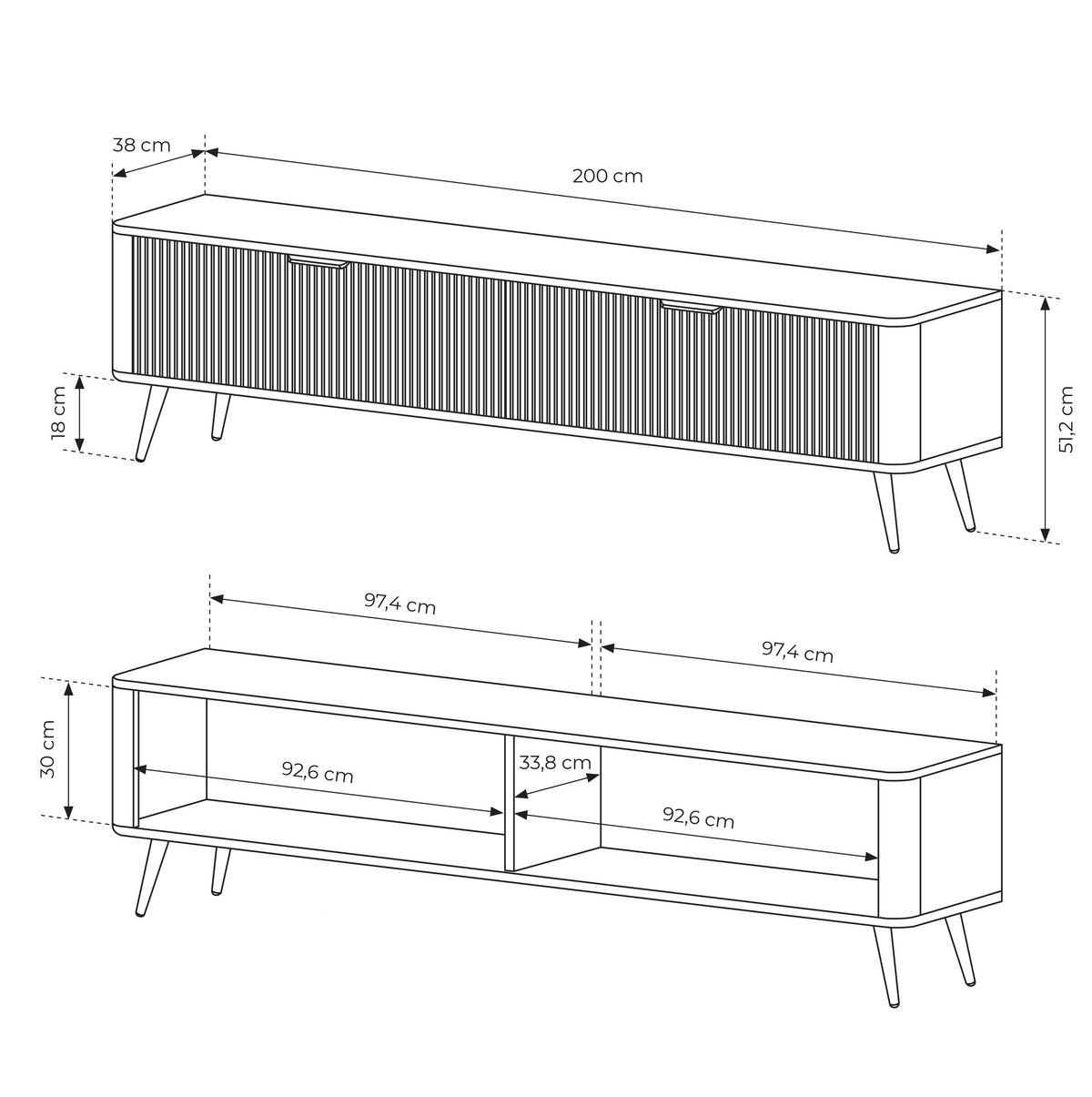 38 cm
200 cm
18 cm
51,2 cm
97,4 cm
97,4 cm
30 cm
92,6 cm
33,8 cm
92,6 cm