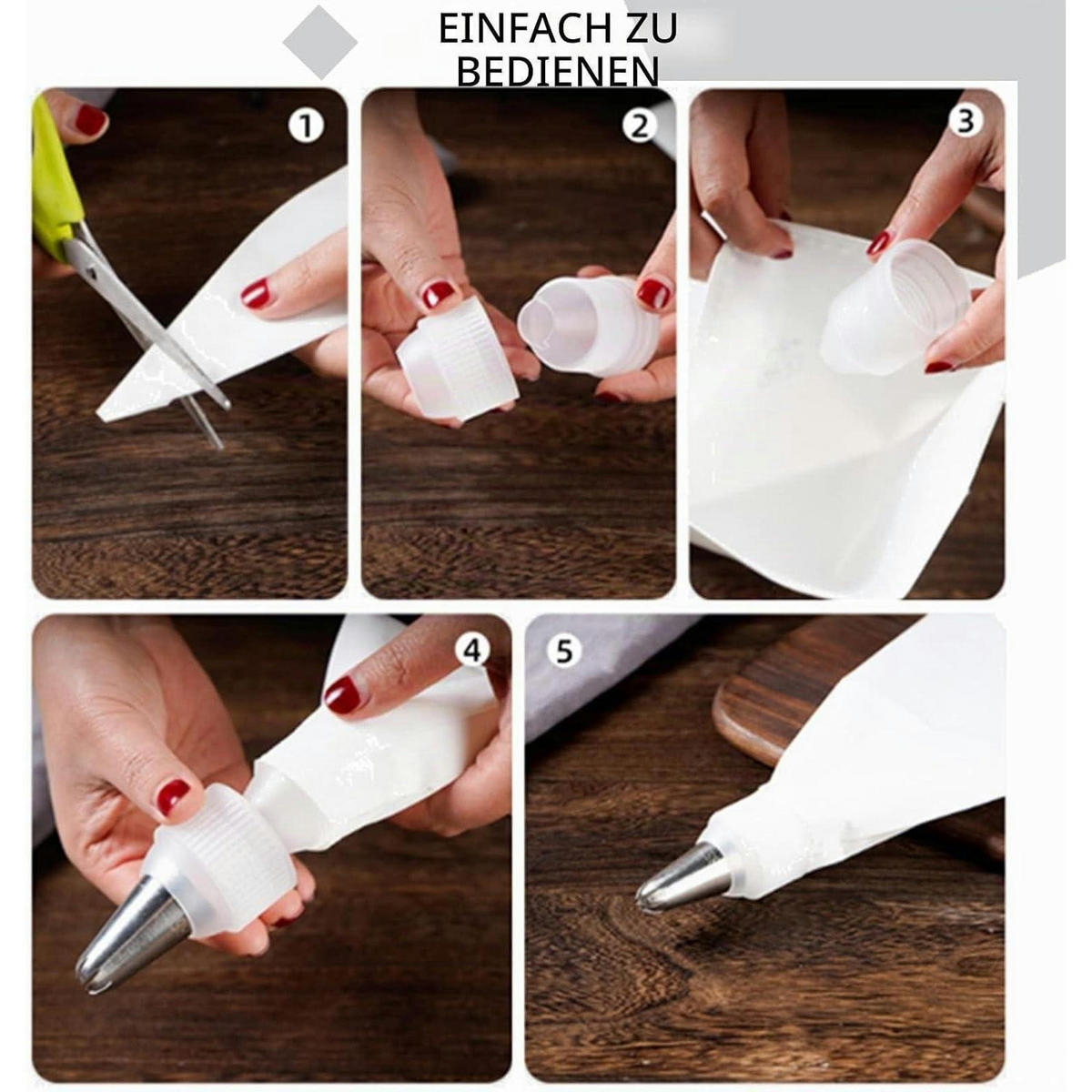 EINFACH ZU BEDIENEN

1

2

3

4

5