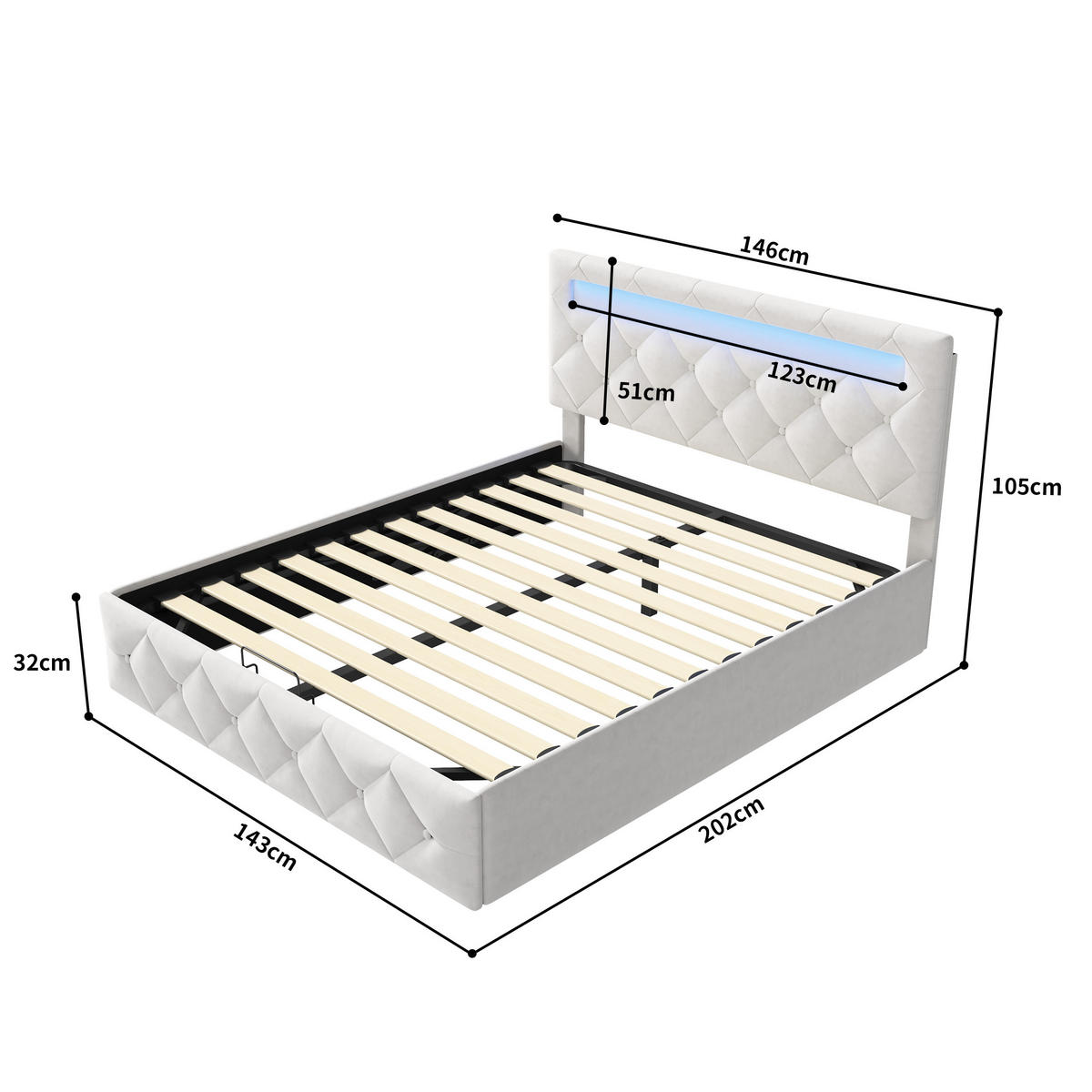 146cm

123cm

51cm

105cm

32cm

143cm

202cm