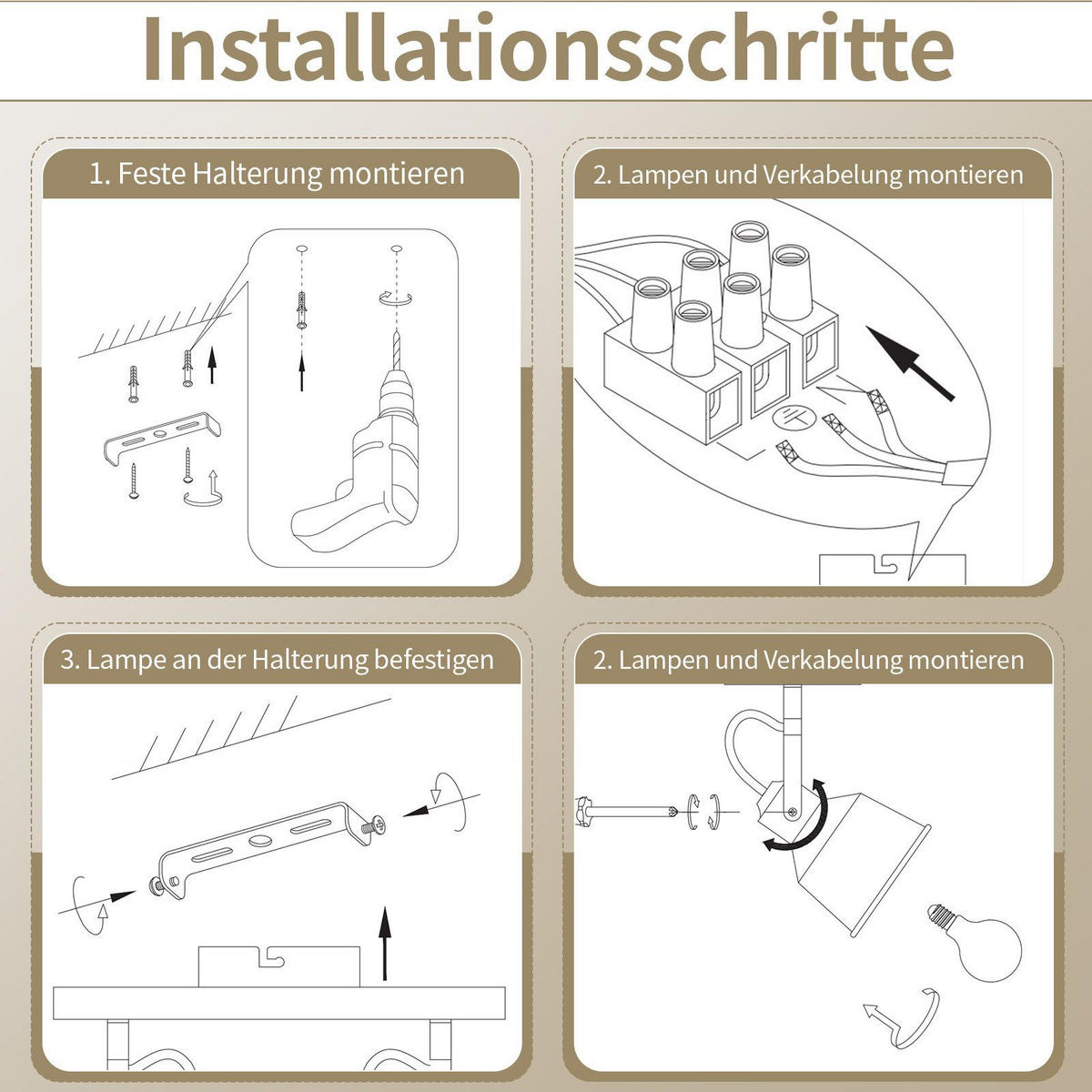 Installationsschritte

1. Feste Halterung montieren

2. Lampen und Verkabelung montieren

3. Lampe an der Halterung befestigen

2. Lampen und Verkabelung montieren