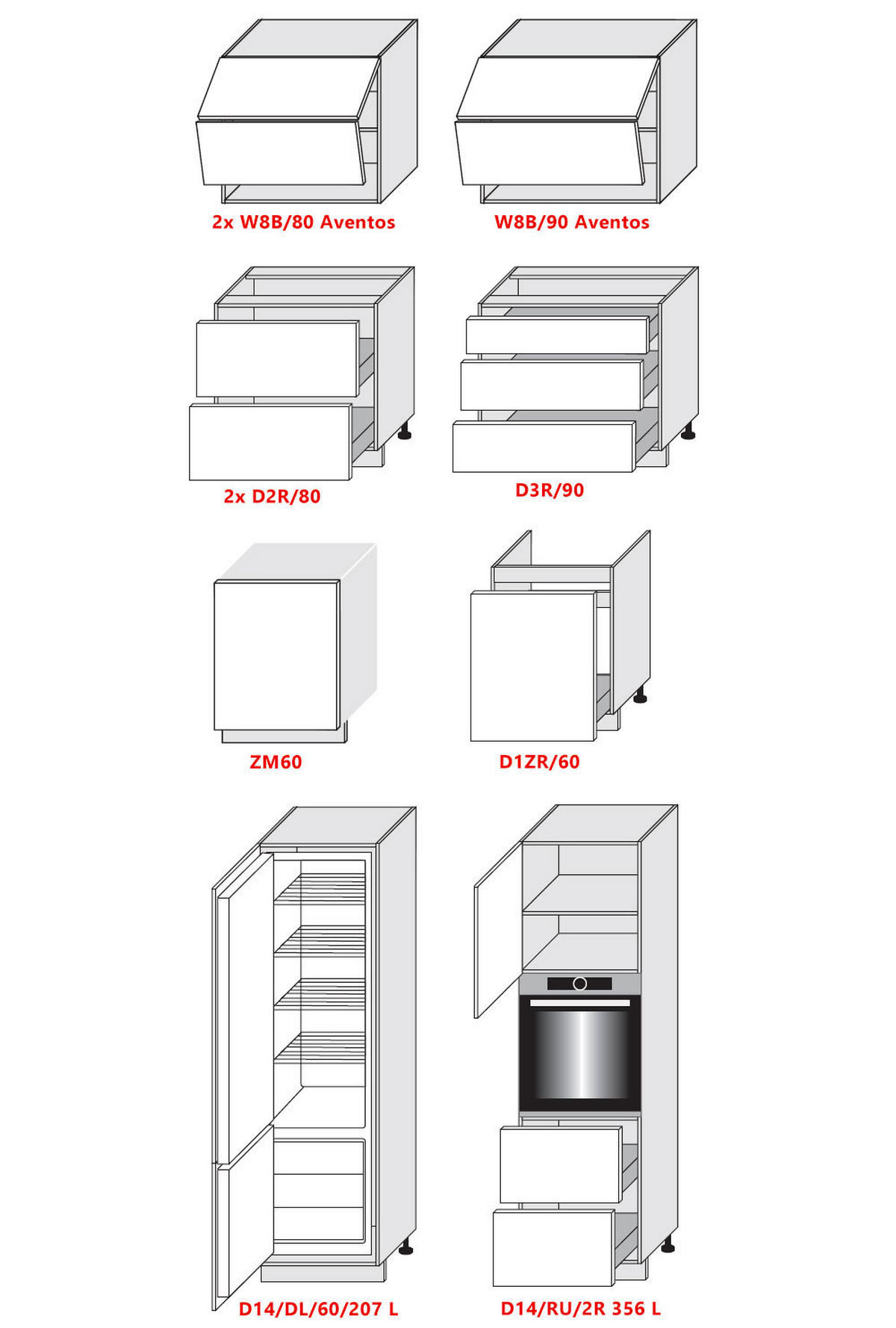 2x W8B/80 Aventos

W8B/90 Aventos

2x D2R/80

D3R/90

ZM60

D1ZR/60

D14/DL/60/207 L

D14/RU/2R 356 L