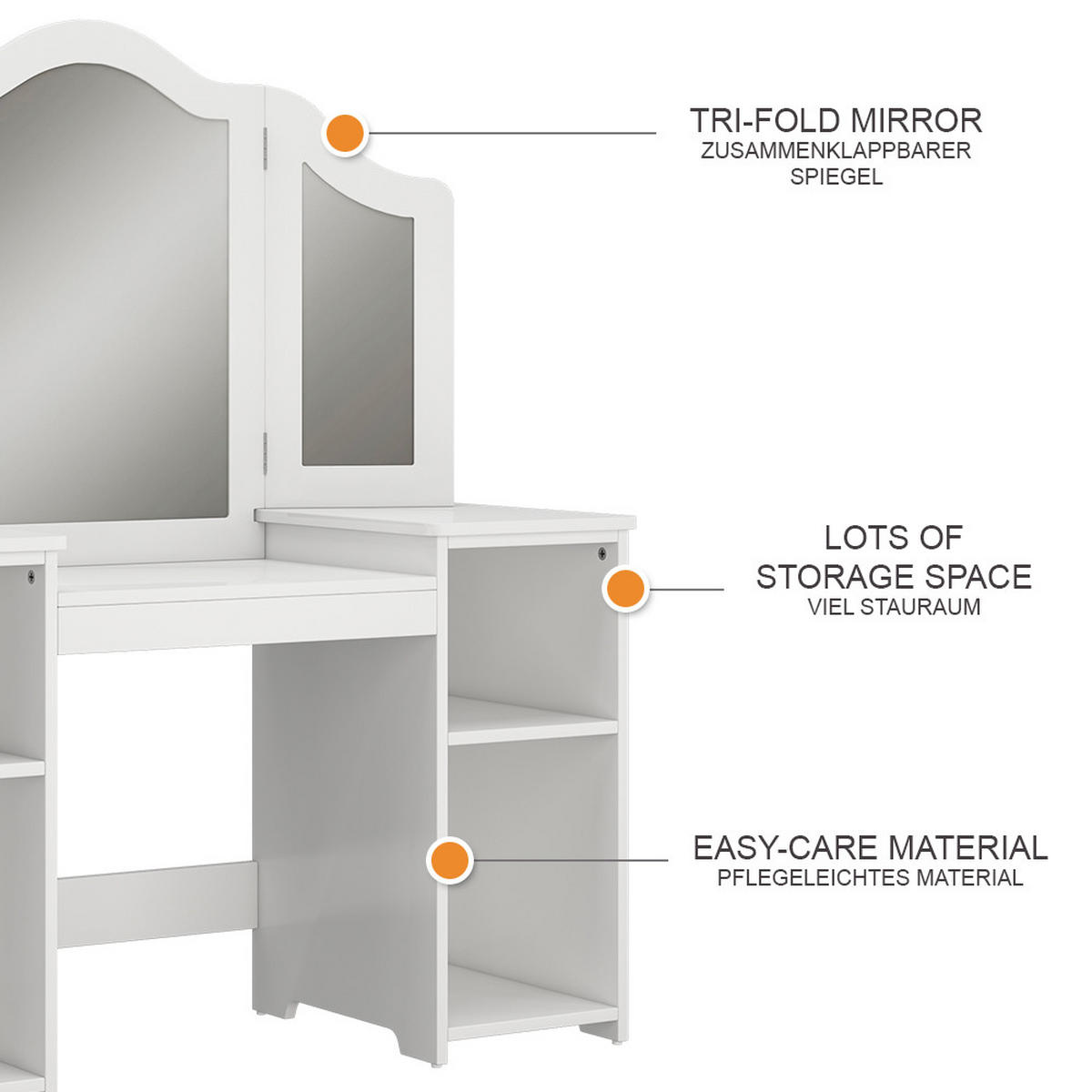 TRI-FOLD MIRROR
ZUSAMMENKLAPPBARER SPIEGEL

LOTS OF STORAGE SPACE
VIEL STAURAUM

EASY-CARE MATERIAL
PFLEGELEICHTES MATERIAL