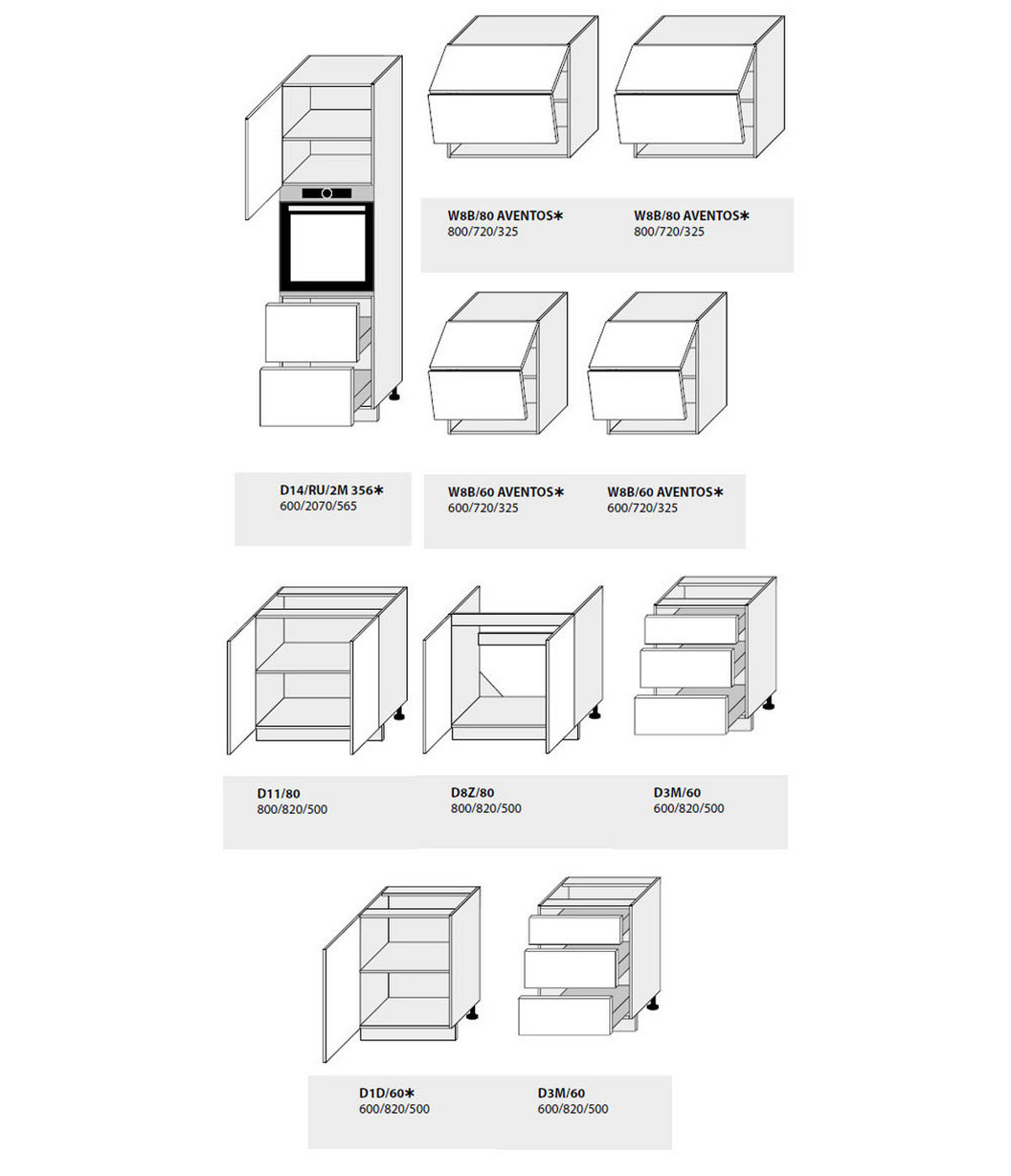 W8B/80 AVENTOS∗
800/720/325

W8B/80 AVENTOS∗
800/720/325

D14/RU/2M 356∗
600/2070/565

W8B/60 AVENTOS∗
600/720/325

W8B/60 AVENTOS∗
600/720/325

D11/80
800/820/500

D8Z/80
800/820/500

D3M/60
600/820/500

D1D/60∗
600/820/500

D3M/60
600/820/500